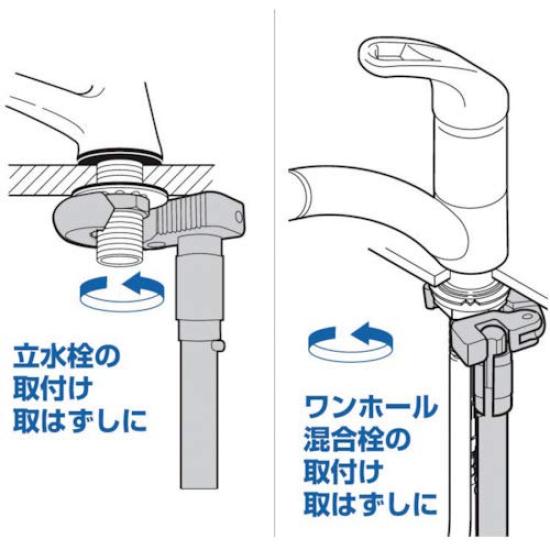 立水栓の
取付け
取はずしに

ワンホール
混合栓の
取付け
取はずしに