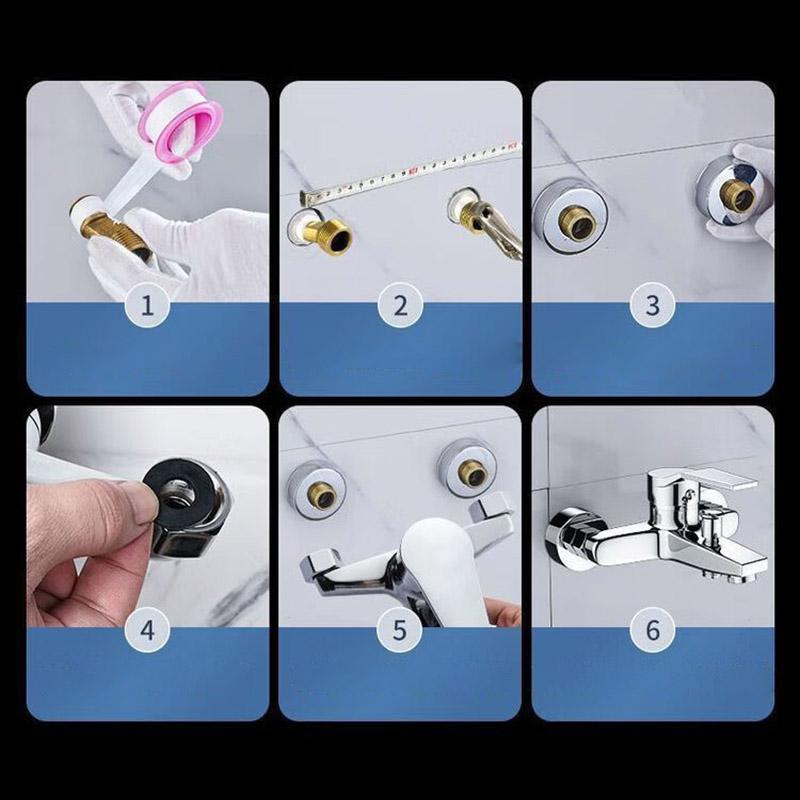 1
2
3
4
5
6