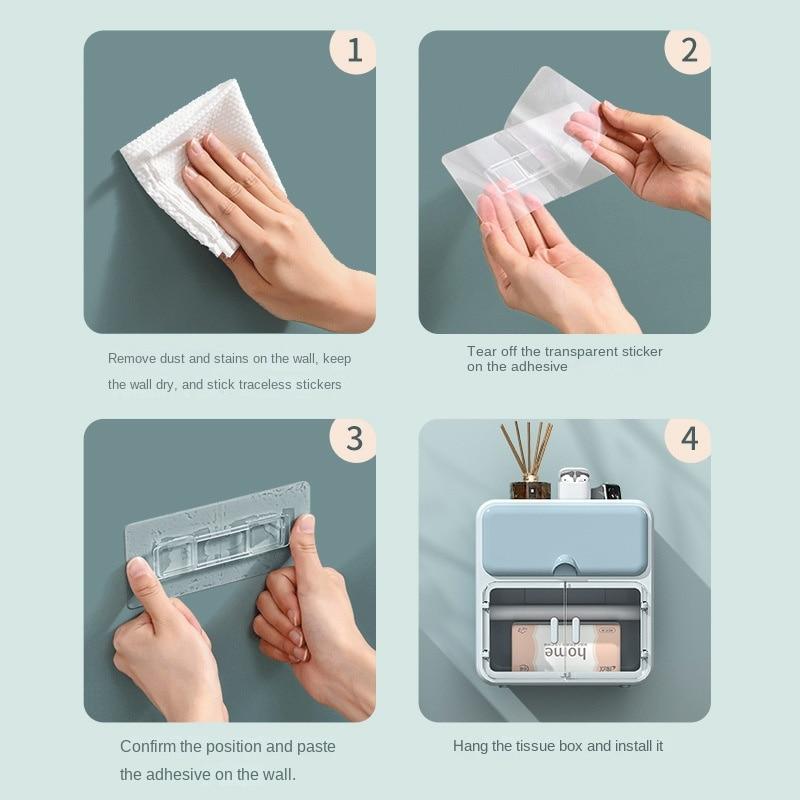 1

Remove dust and stains on the wall, keep the wall dry, and stick traceless stickers

2

Tear off the transparent sticker on the adhesive

3

Confirm the position and paste the adhesive on the wall.

4

home

Hang the tissue box and install it