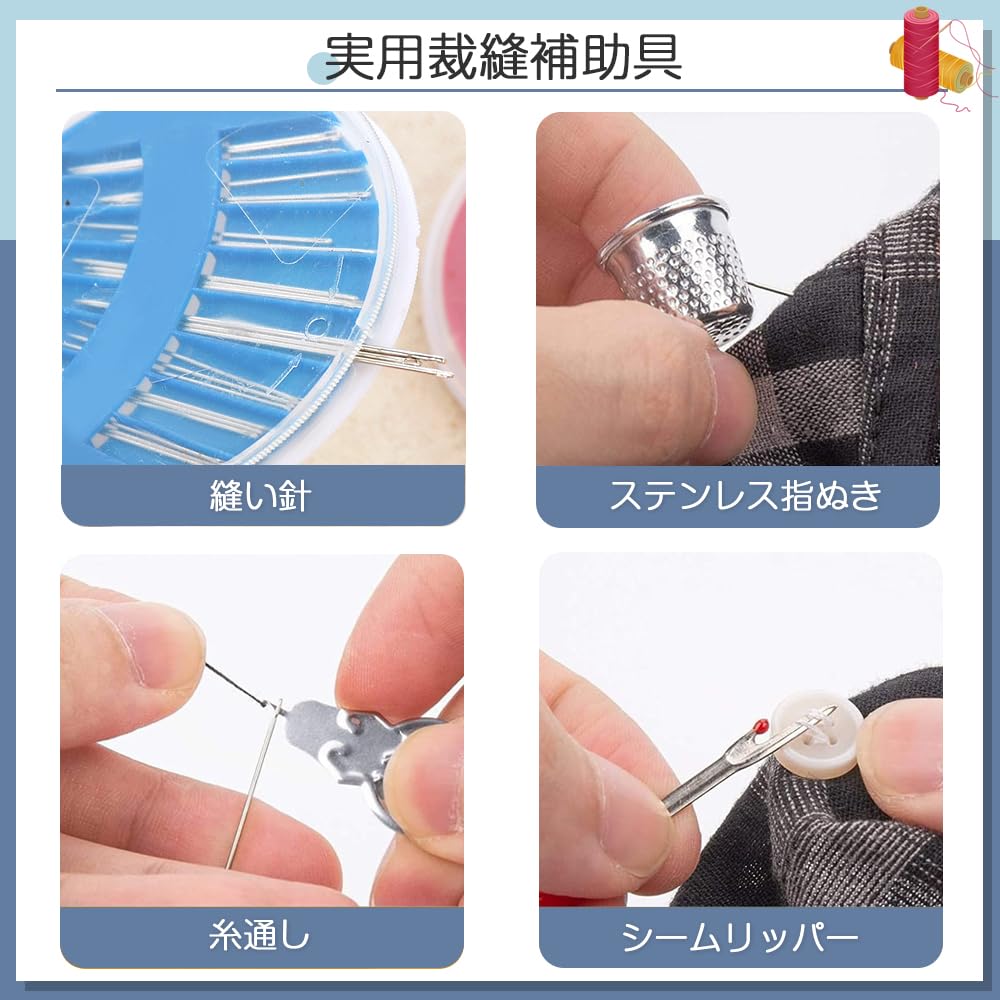 実用裁縫補助具

縫い針

ステンレス指ぬき

糸通し

シームリッパー