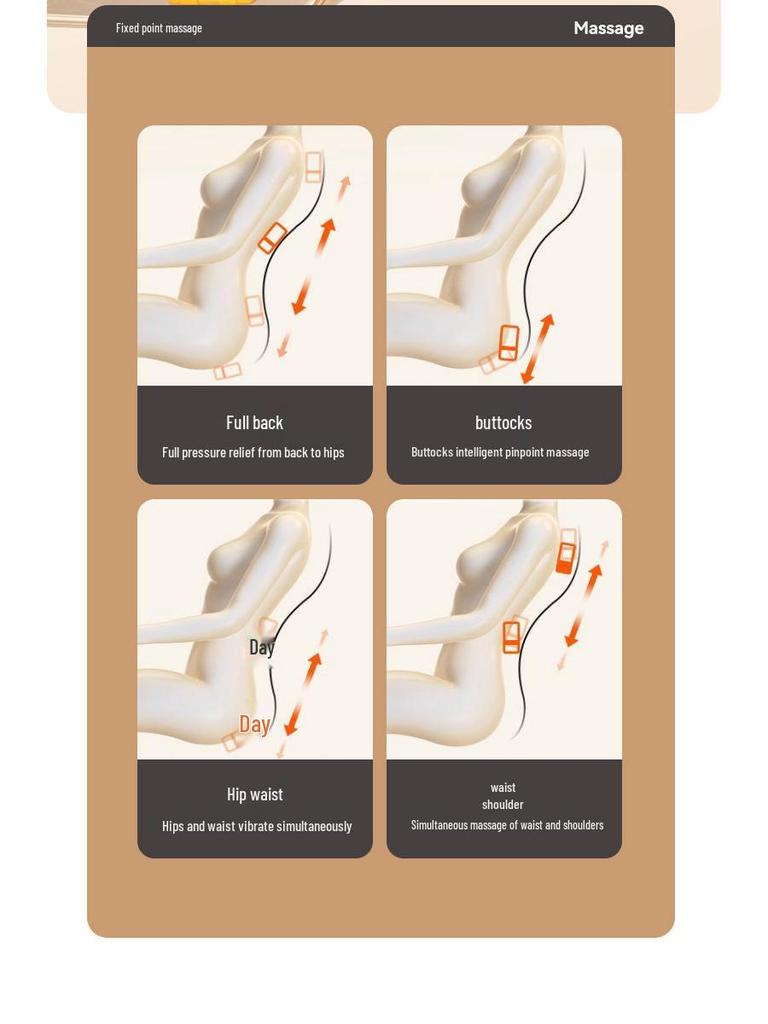 Fixed point massage

Massage

Full back

Full pressure relief from back to hips

buttocks

Buttocks intelligent pinpoint massage

Day

Day

Hip waist

Hips and waist vibrate simultaneously

waist
shoulder

Simultaneous massage of waist and shoulders