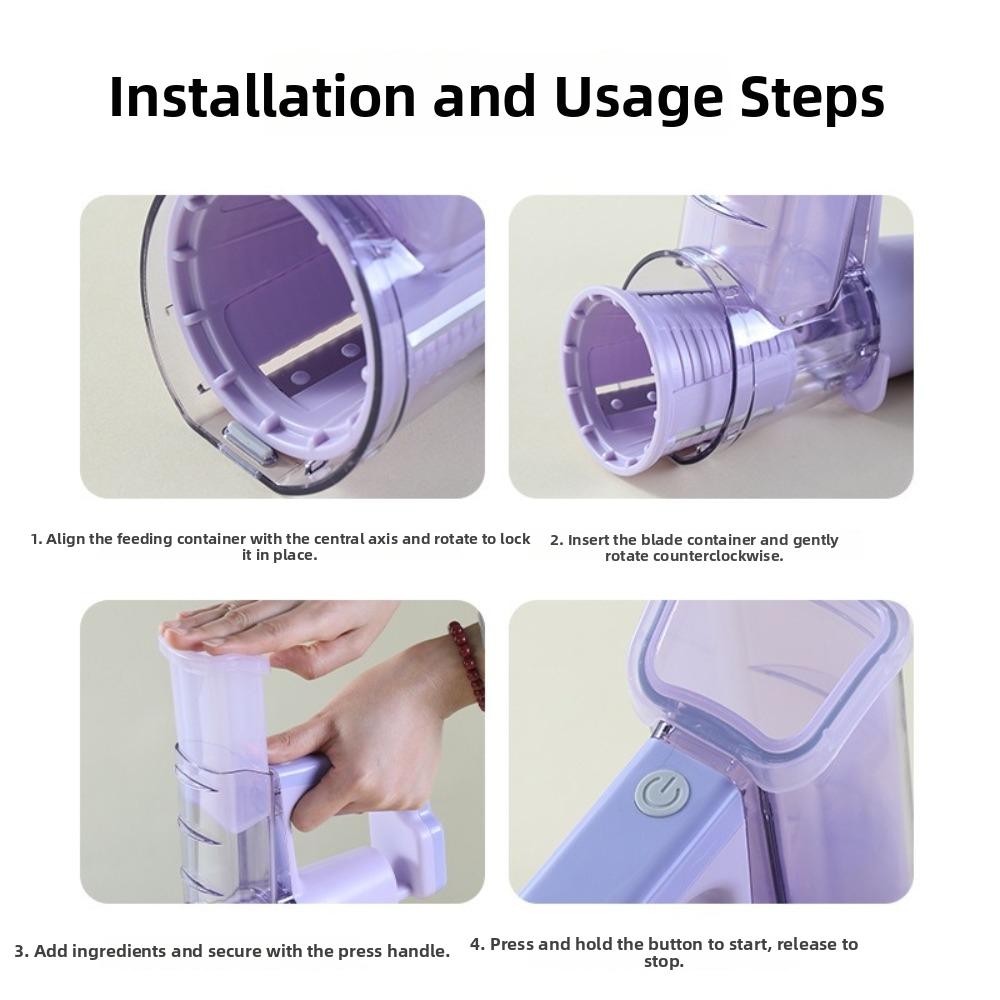 Installation and Usage Steps

1. Align the feeding container with the central axis and rotate to lock it in place.

2. Insert the blade container and gently rotate counterclockwise.

3. Add ingredients and secure with the press handle.

4. Press and hold the button to start, release to stop.