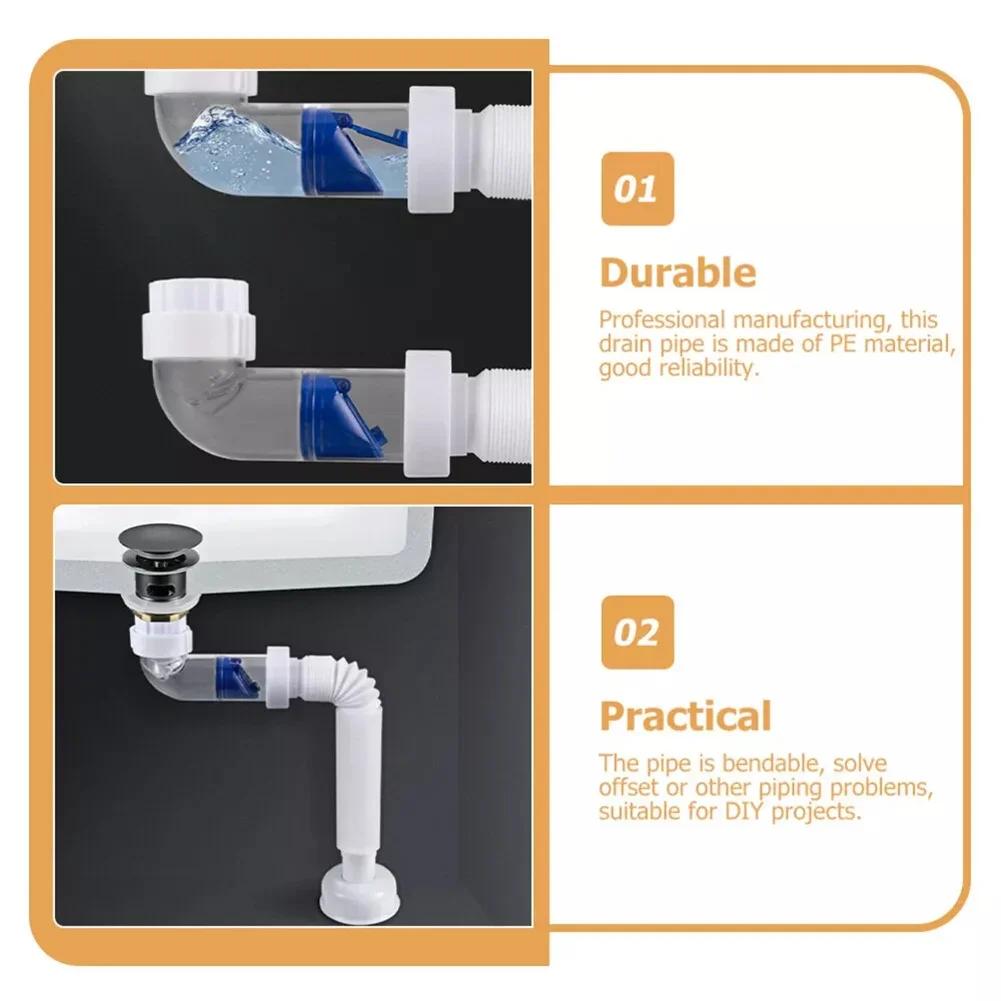 01

Durable

Professional manufacturing, this drain pipe is made of PE material, good reliability.

02

Practical

The pipe is bendable, solve offset or other piping problems, suitable for DIY projects.