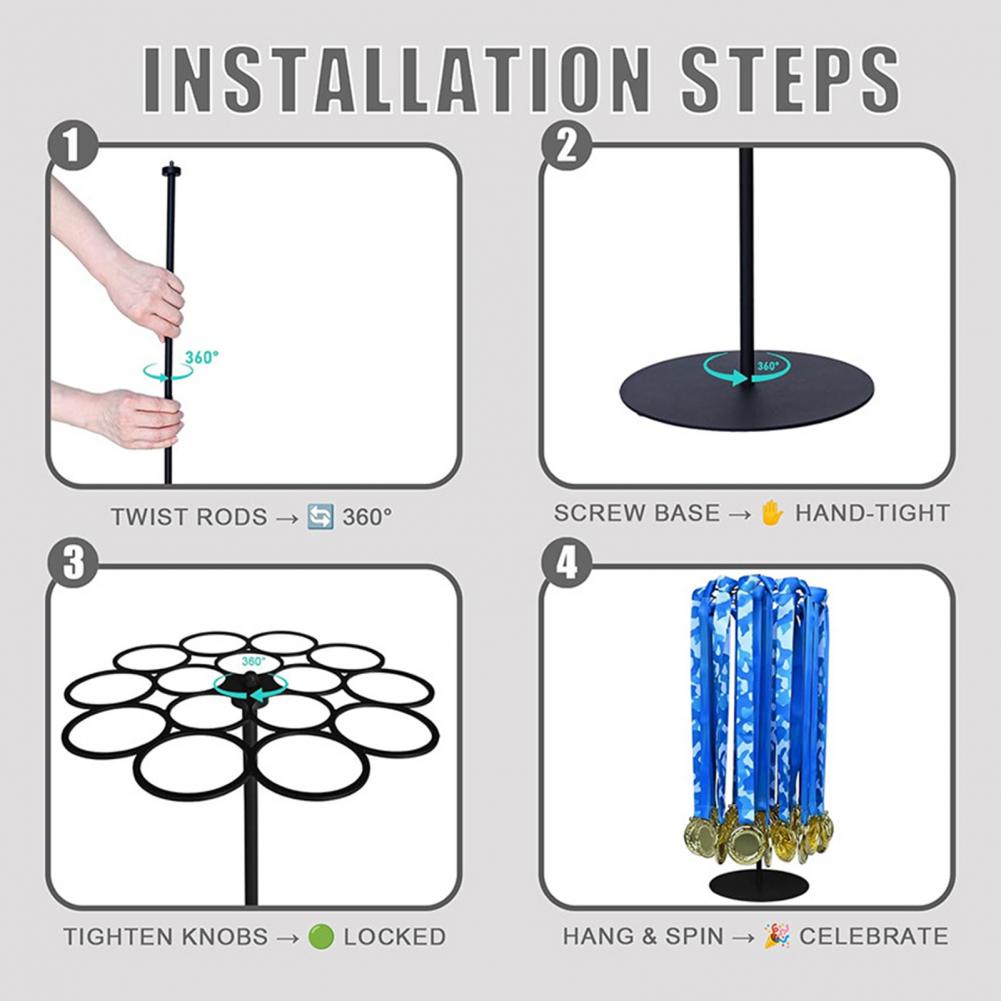 INSTALLATION STEPS

1

360°

TWIST RODS → 🔄 360°

2

360°

SCREW BASE → ✋ HAND-TIGHT

3

360°

TIGHTEN KNOBS → 🟢 LOCKED

4

HANG & SPIN → 🎉 CELEBRATE