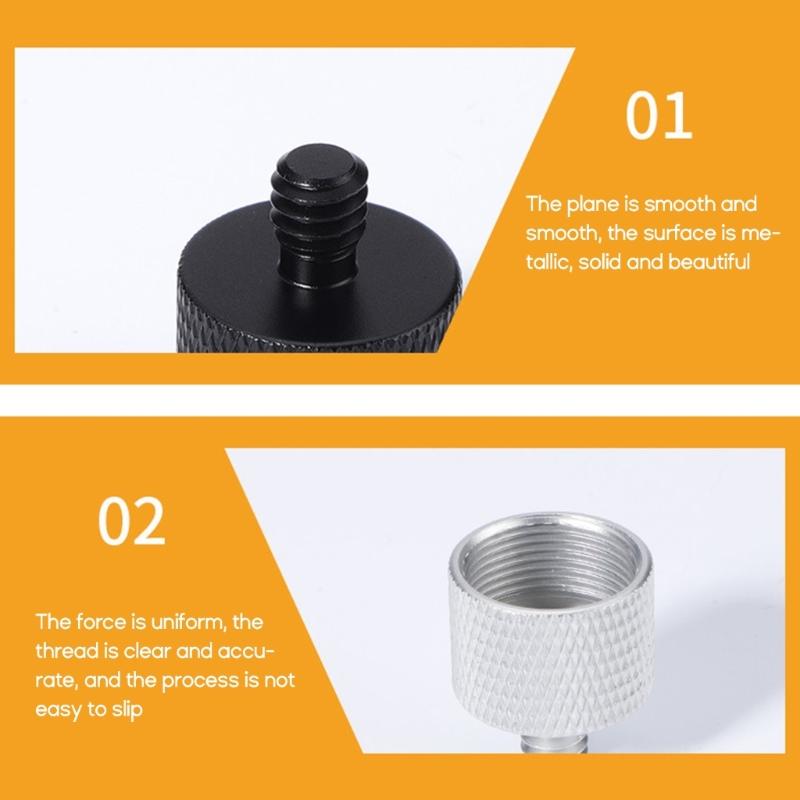 01

The plane is smooth and smooth, the surface is metallic, solid and beautiful

02

The force is uniform, the thread is clear and accurate, and the process is not easy to slip