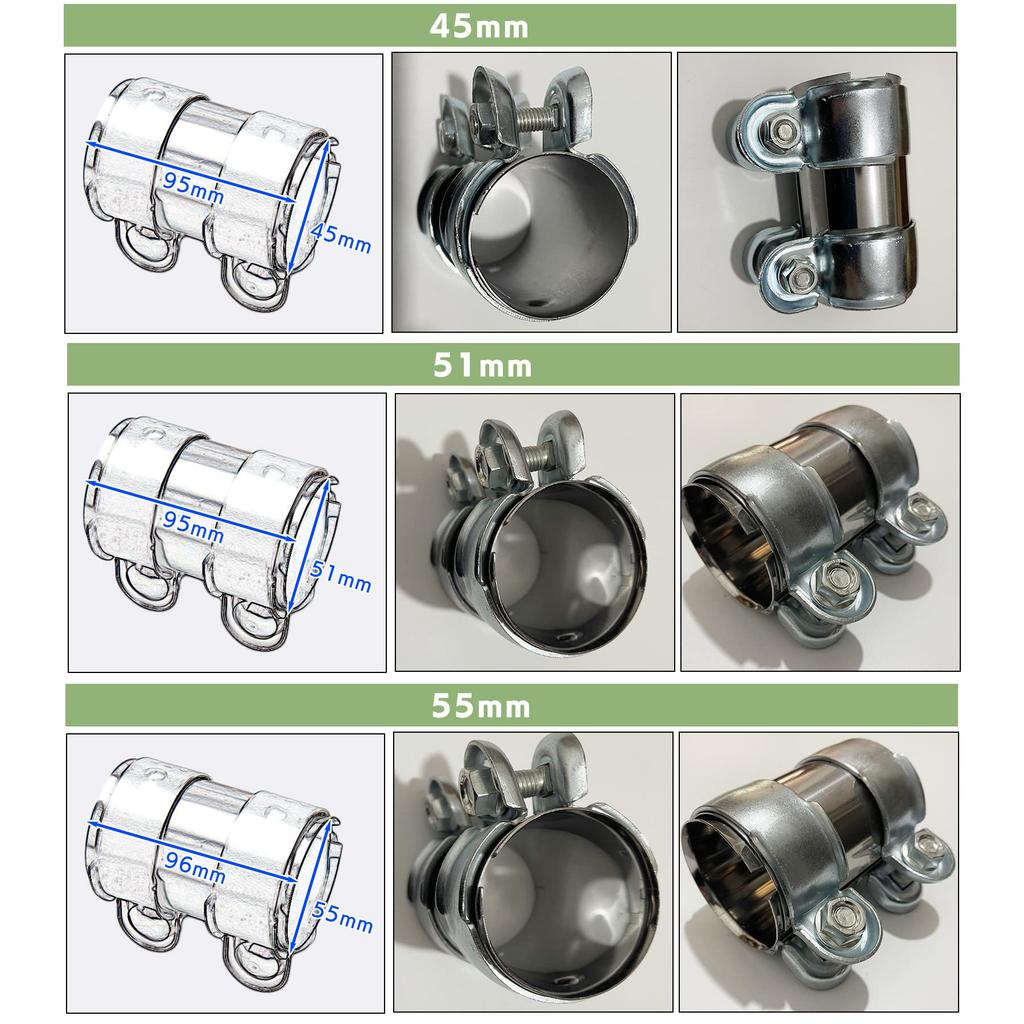 45mm

95mm

45mm

51mm

95mm

51mm

55mm

96mm

55mm