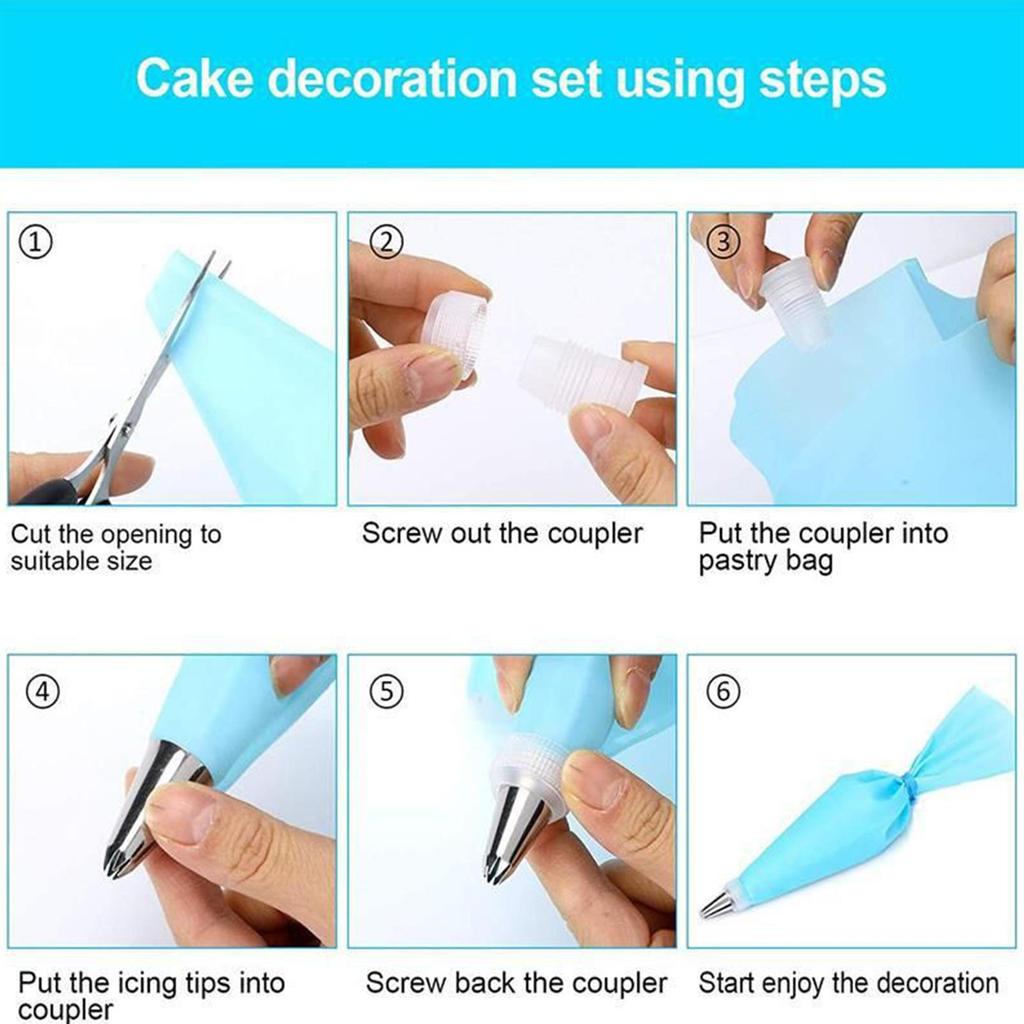 Cake decoration set using steps

①

Cut the opening to suitable size

②

Screw out the coupler

③

Put the coupler into pastry bag

④

Put the icing tips into coupler

⑤

Screw back the coupler

⑥

Start enjoy the decoration