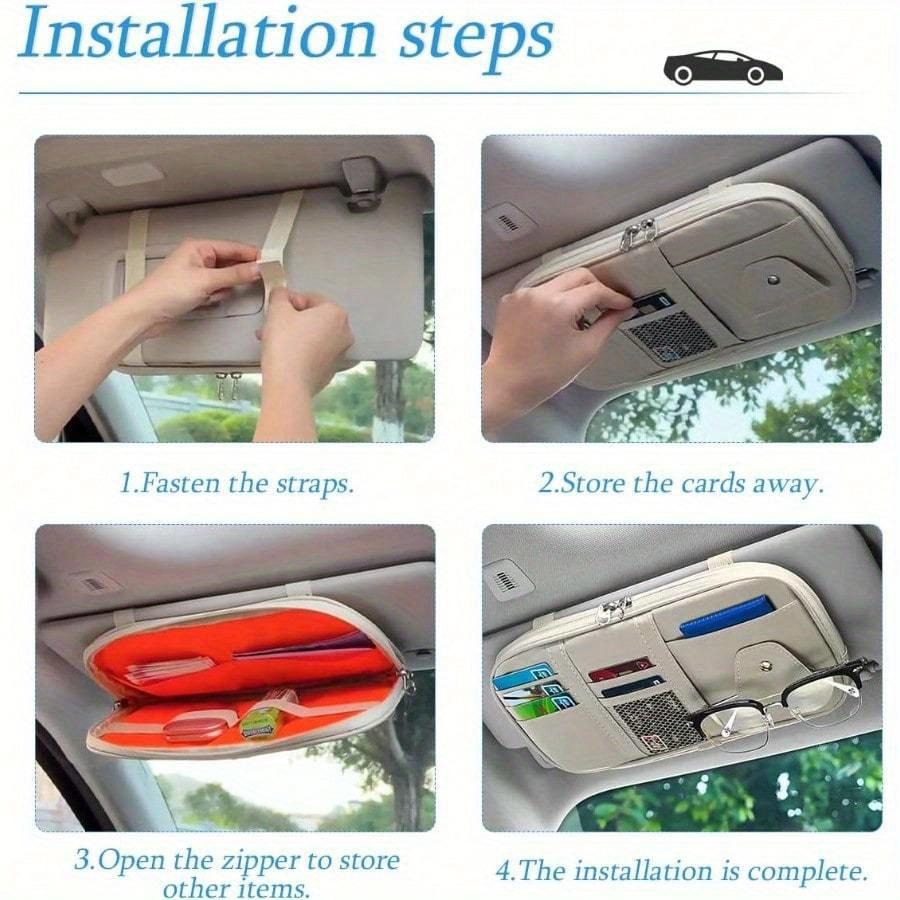 Installation steps

1.Fasten the straps.

2.Store the cards away.

3.Open the zipper to store other items.

4.The installation is complete.