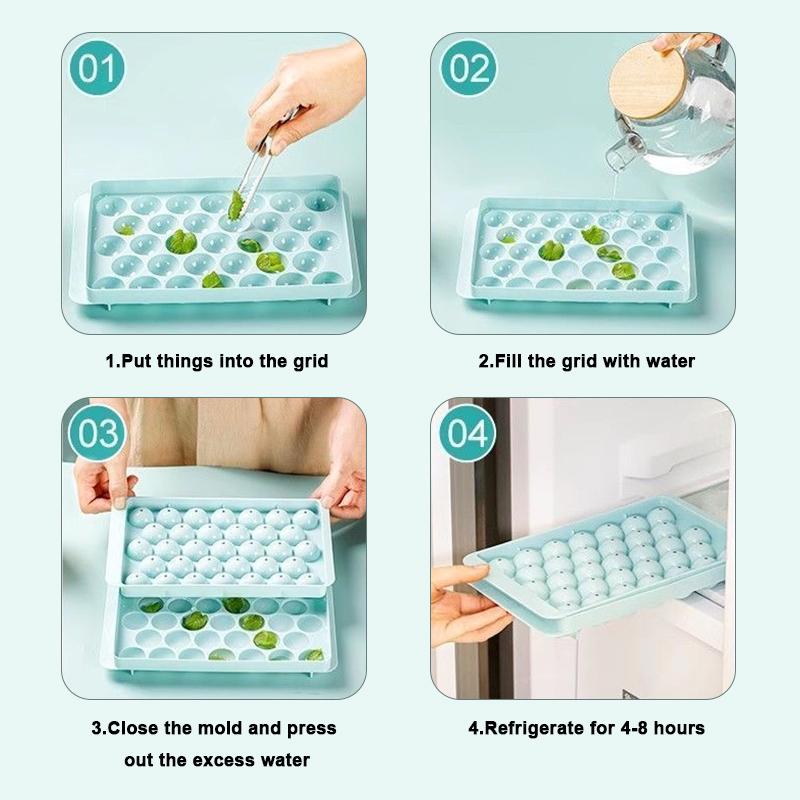 01

1.Put things into the grid

02

2.Fill the grid with water

03

3.Close the mold and press out the excess water

04

4.Refrigerate for 4-8 hours