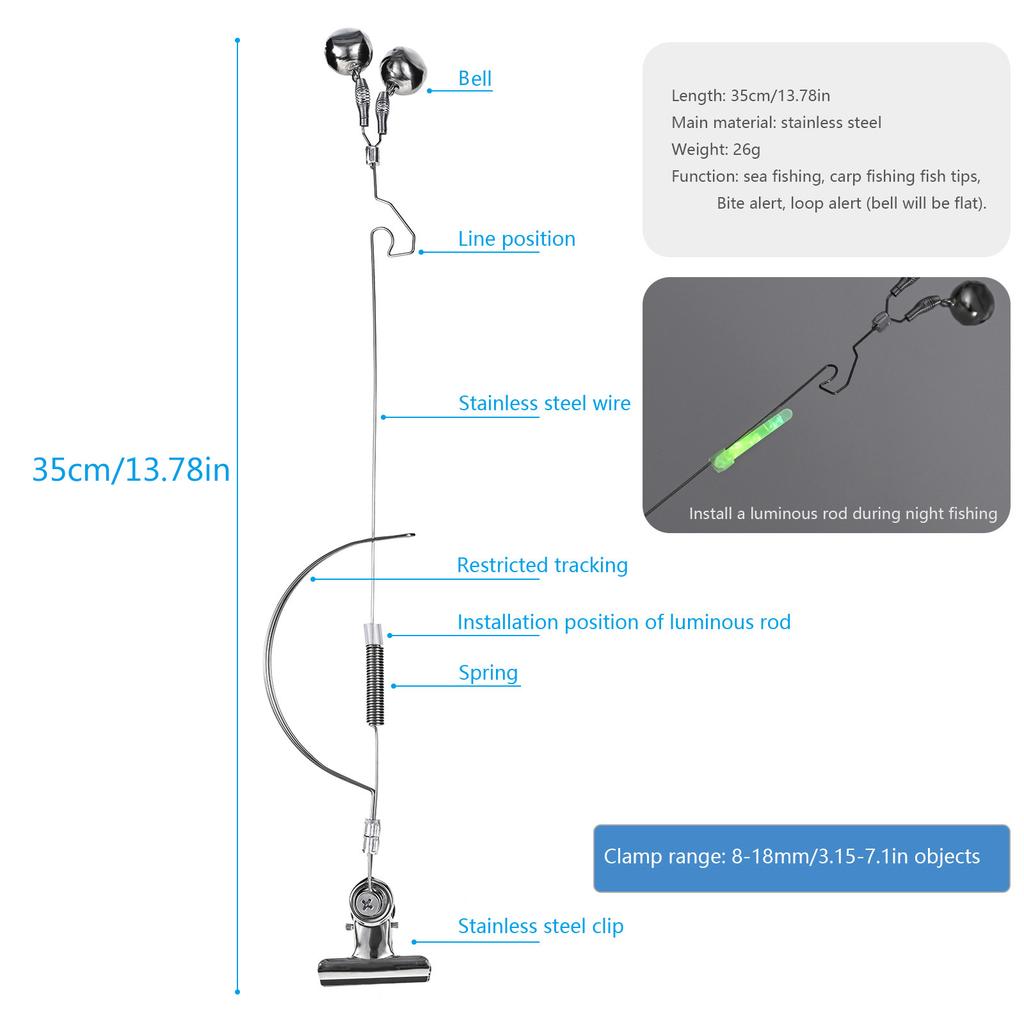 35cm/13.78in

Bell

Line position

Stainless steel wire

Restricted tracking

Installation position of luminous rod

Spring

Stainless steel clip

Length: 35cm/13.78in
Main material: stainless steel
Weight: 26g
Function: sea fishing, carp fishing fish tips, Bite alert, loop alert (bell will be flat).

Install a luminous rod during night fishing

Clamp range: 8-18mm/3.15-7.1in objects