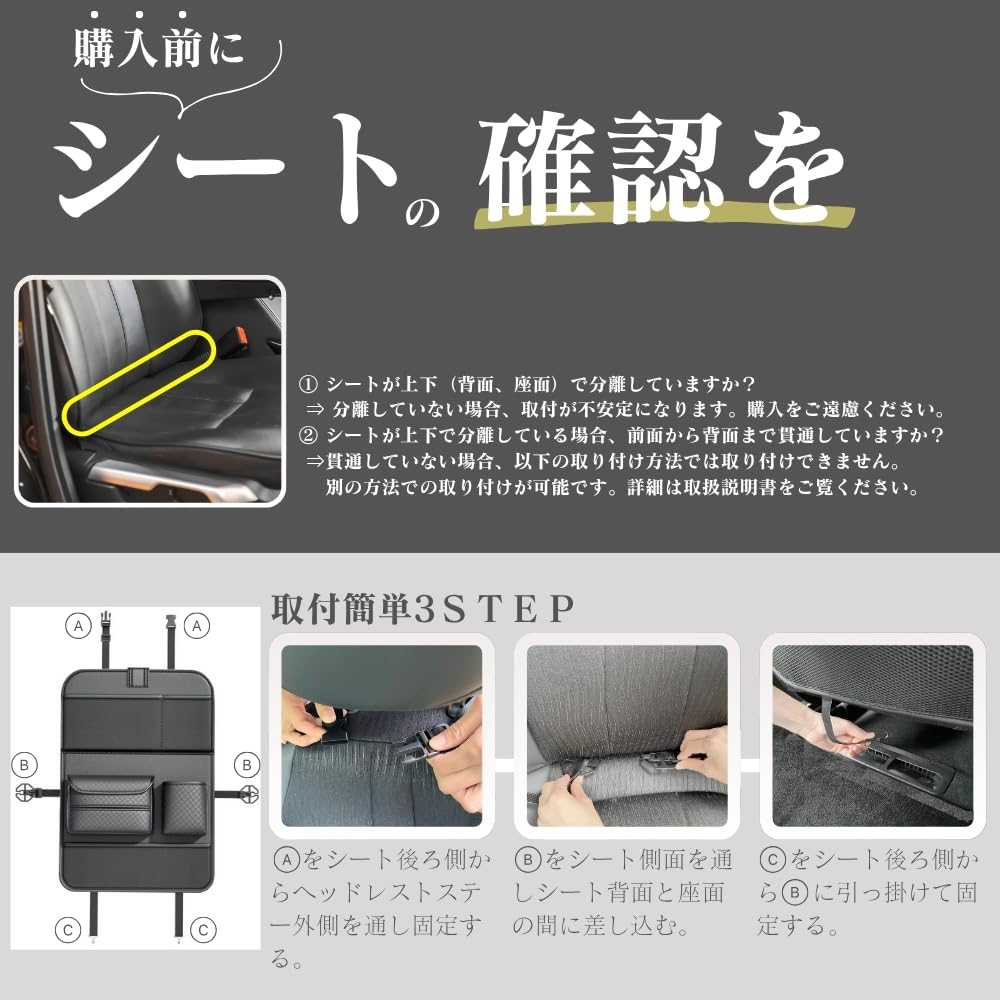 購入前に

シートの確認を

① シートが上下（背面、座面）で分離していますか？
⇒ 分離していない場合、取付が不安定になります。購入をご遠慮ください。
② シートが上下で分離している場合、前面から背面まで貫通していますか？
⇒貫通していない場合、以下の取り付け方法では取り付けできません。
別の方法での取り付けが可能です。詳細は取扱説明書をご覧ください。

取付簡単3STEP

A A B B C C

Ⓐをシート後ろ側からヘッドレストステー外側を通し固定する。

Ⓑをシート側面を通しシート背面と座面の間に差し込む。

Ⓒをシート後ろ側からⒷに引っ掛けて固定する。