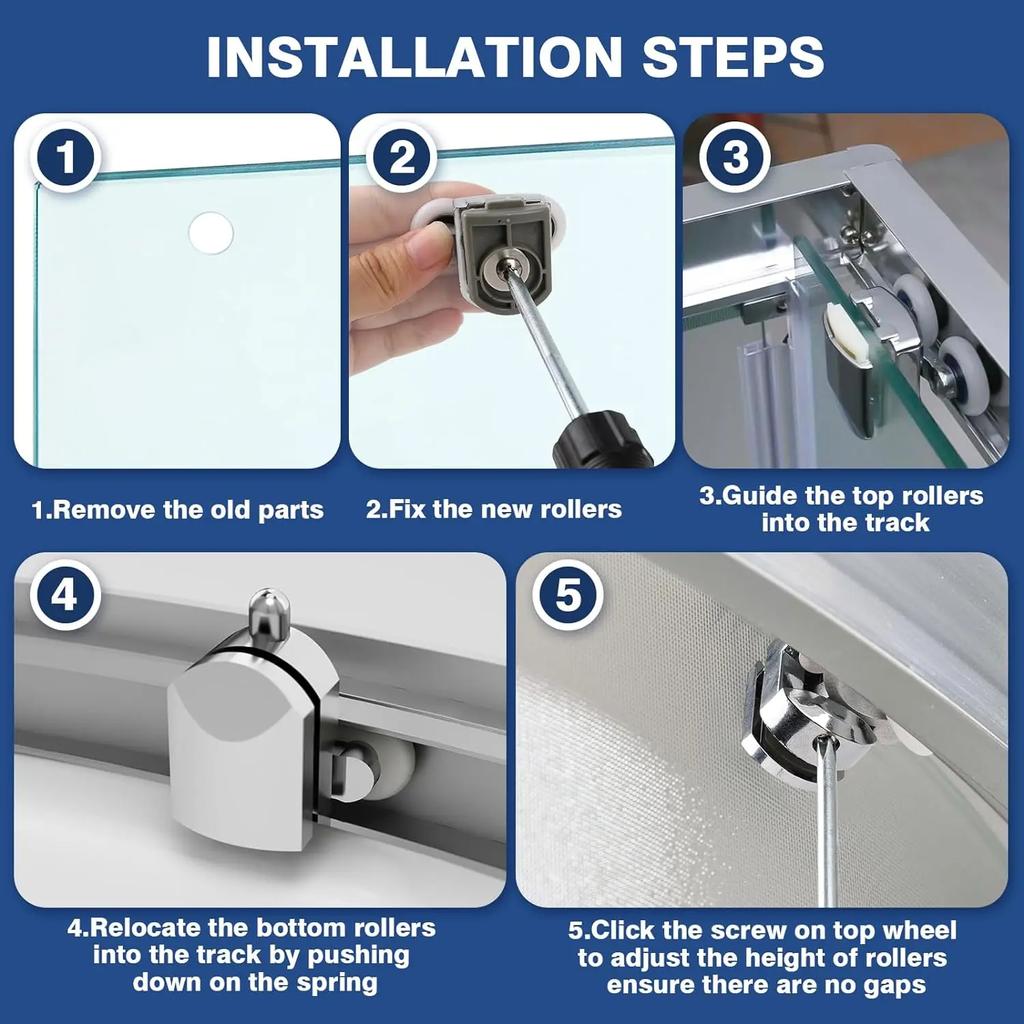 INSTALLATION STEPS

1

2

3

1.Remove the old parts

2.Fix the new rollers

3.Guide the top rollers into the track

4

5

4.Relocate the bottom rollers into the track by pushing down on the spring

5.Click the screw on top wheel to adjust the height of rollers ensure there are no gaps