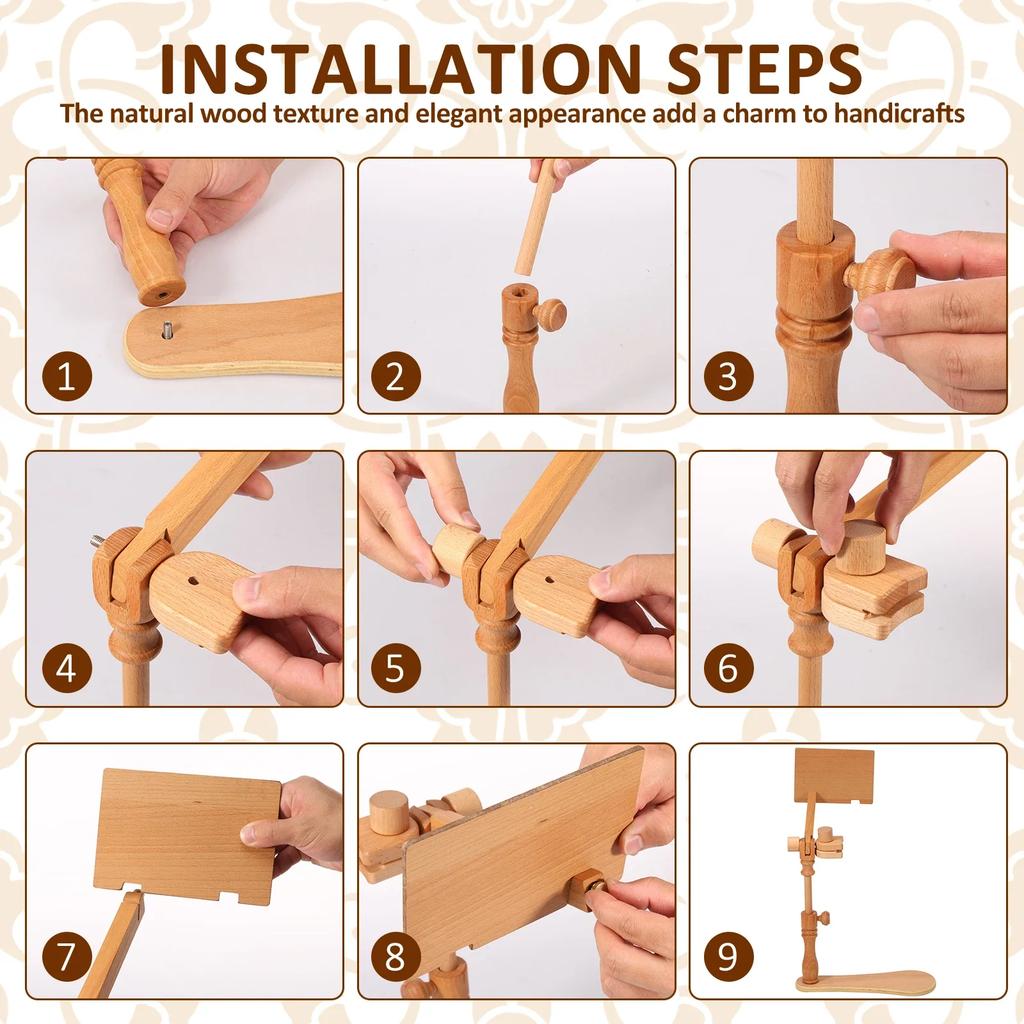 INSTALLATION STEPS
The natural wood texture and elegant appearance add a charm to handicrafts

1

2

3

4

5

6

7

8

9