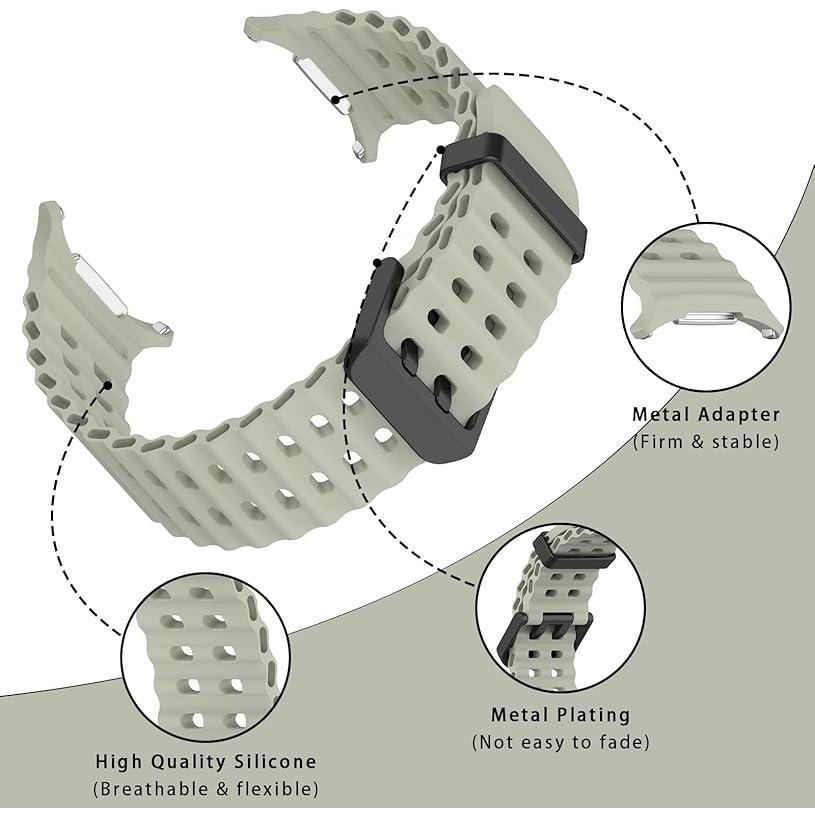 Metal Adapter
(Firm & stable)

Metal Plating
(Not easy to fade)

High Quality Silicone
(Breathable & flexible)