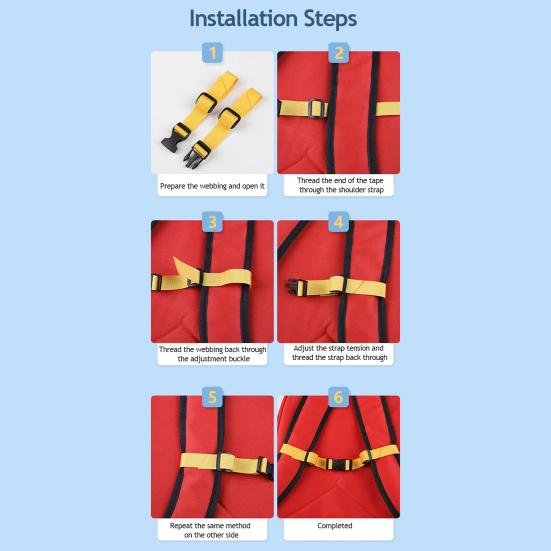 Installation Steps

1

Prepare the webbing and open it

2

Thread the end of the tape through the shoulder strap

3

Thread the webbing back through the adjustment buckle

4

Adjust the strap tension and thread the strap back through

5

Repeat the same method on the other side

6

Completed