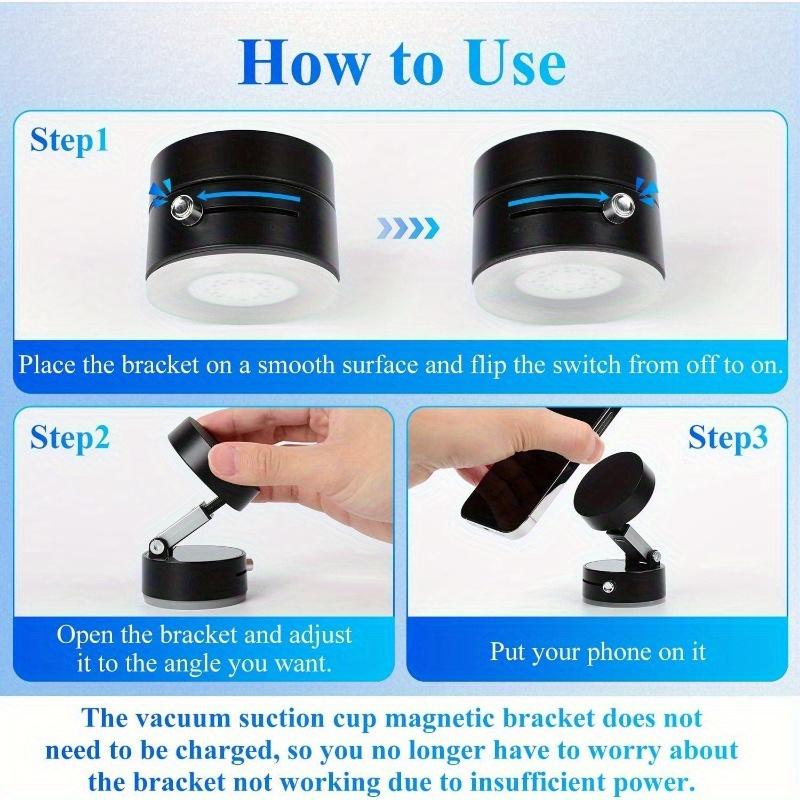 How to Use

Step1

Place the bracket on a smooth surface and flip the switch from off to on.

Step2

Open the bracket and adjust it to the angle you want.

Step3

Put your phone on it

The vacuum suction cup magnetic bracket does not need to be charged, so you no longer have to worry about the bracket not working due to insufficient power.