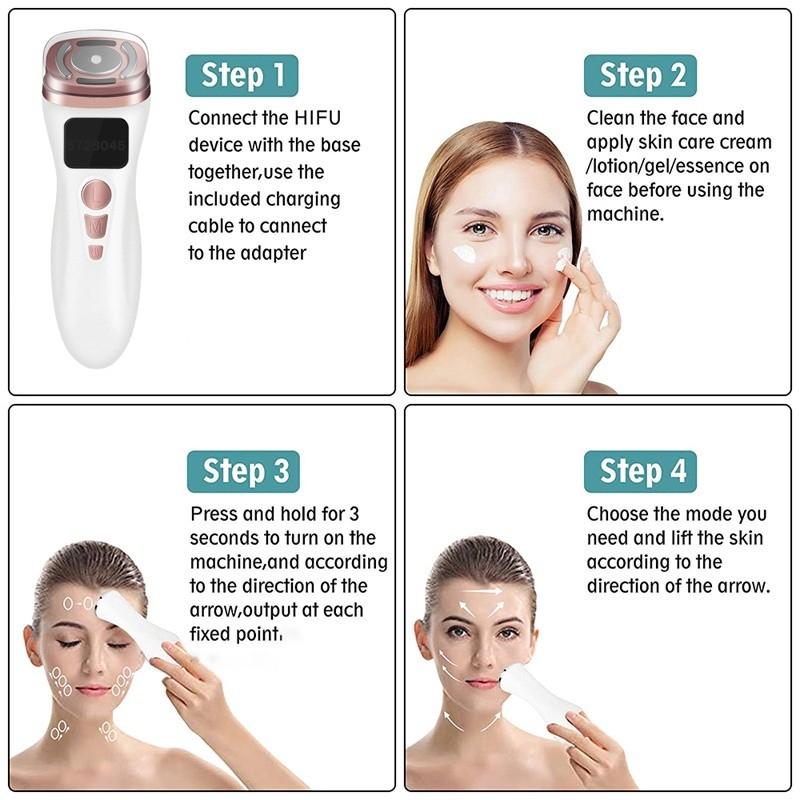 Step 1

Connect the HIFU device with the base together,use the included charging cable to cannect to the adapter

Step 2

Clean the face and apply skin care cream /lotion/gel/essence on face before using the machine.

Step 3

Press and hold for 3 seconds to turn on the machine,and according to the direction of the arrow,output at each fixed point.

Step 4

Choose the mode you need and lift the skin according to the direction of the arrow.