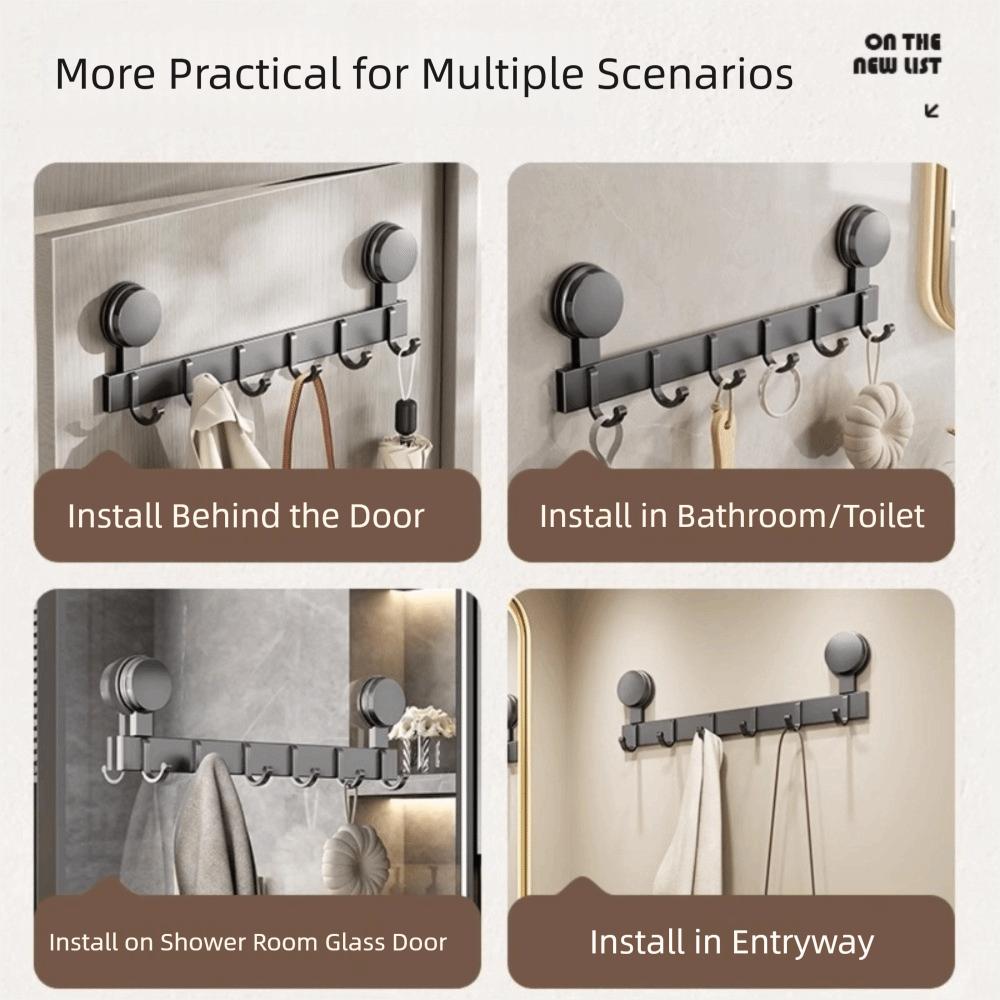 More Practical for Multiple Scenarios

ON THE NEW LIST

Install Behind the Door

Install in Bathroom/Toilet

Install on Shower Room Glass Door

Install in Entryway