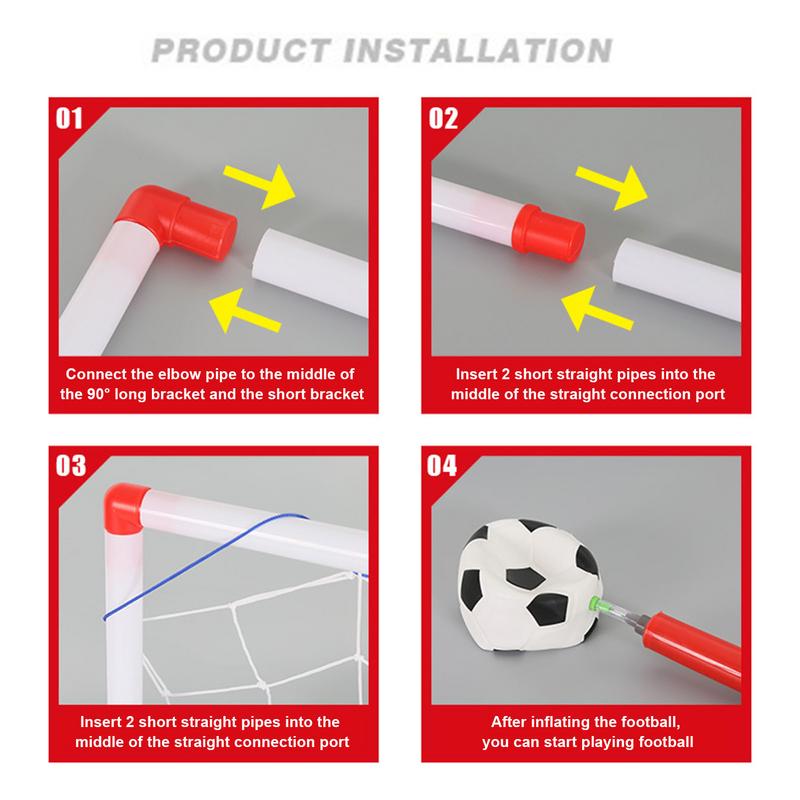 PRODUCT INSTALLATION

01

Connect the elbow pipe to the middle of the 90° long bracket and the short bracket

02

Insert 2 short straight pipes into the middle of the straight connection port

03

Insert 2 short straight pipes into the middle of the straight connection port

04

After inflating the football, you can start playing football