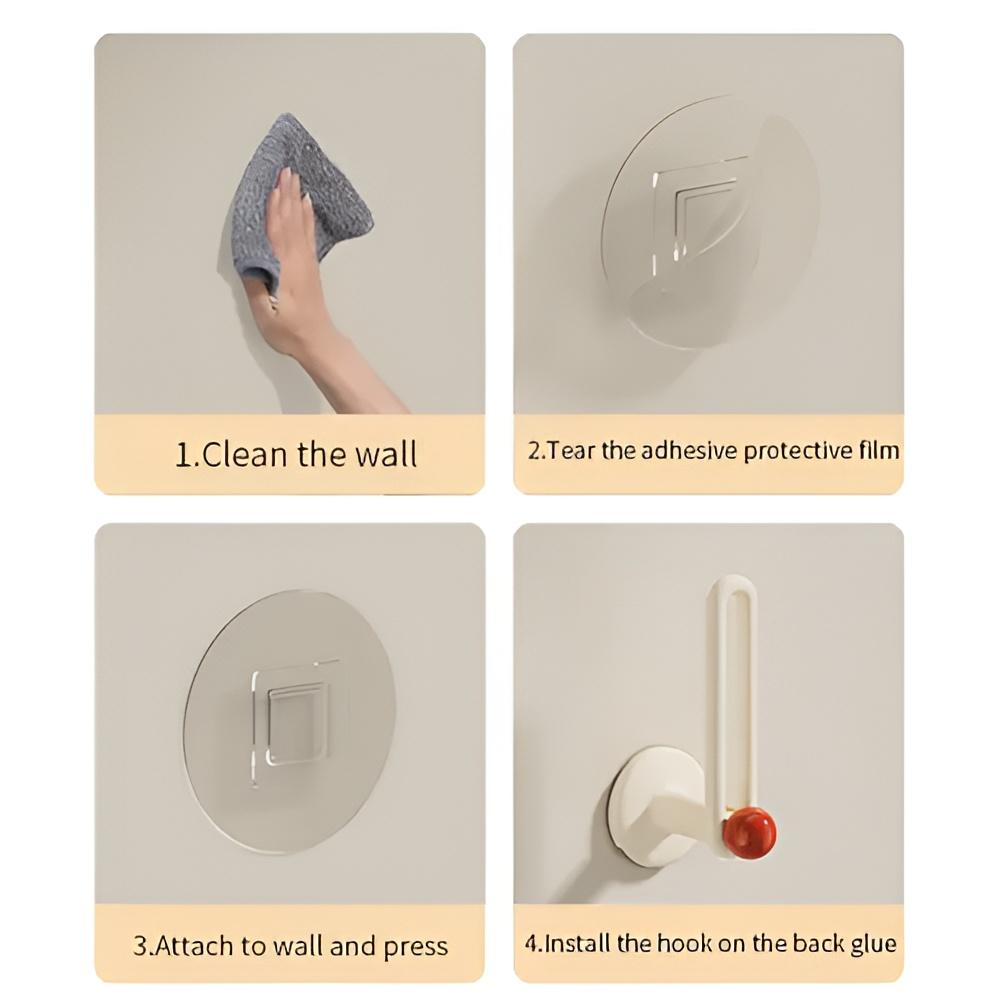 1.Clean the wall

2.Tear the adhesive protective film

3.Attach to wall and press

4.Install the hook on the back glue