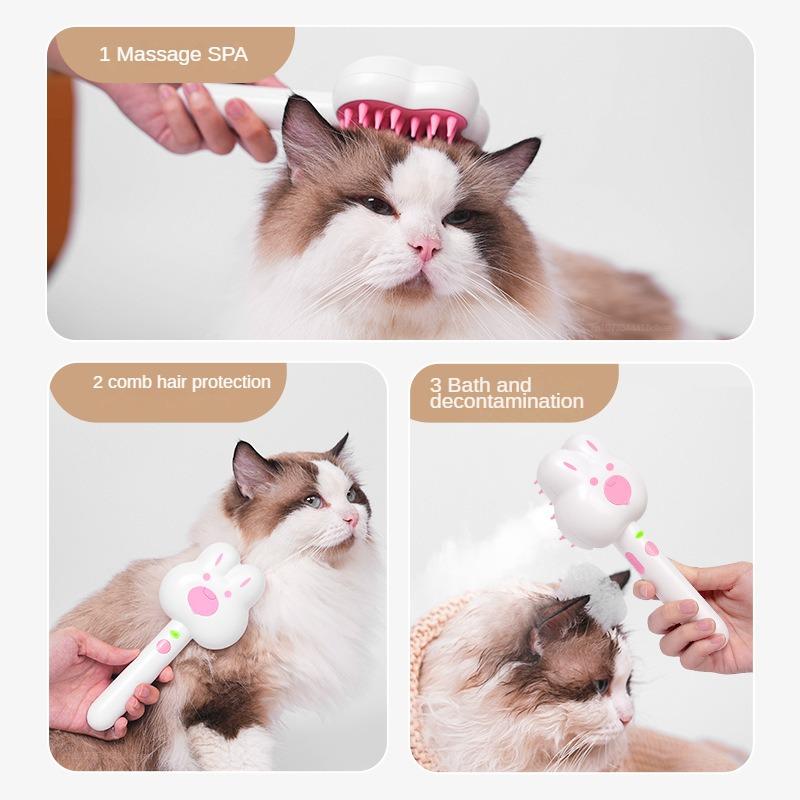 1 Massage SPA

2 comb hair protection

3 Bath and decontamination