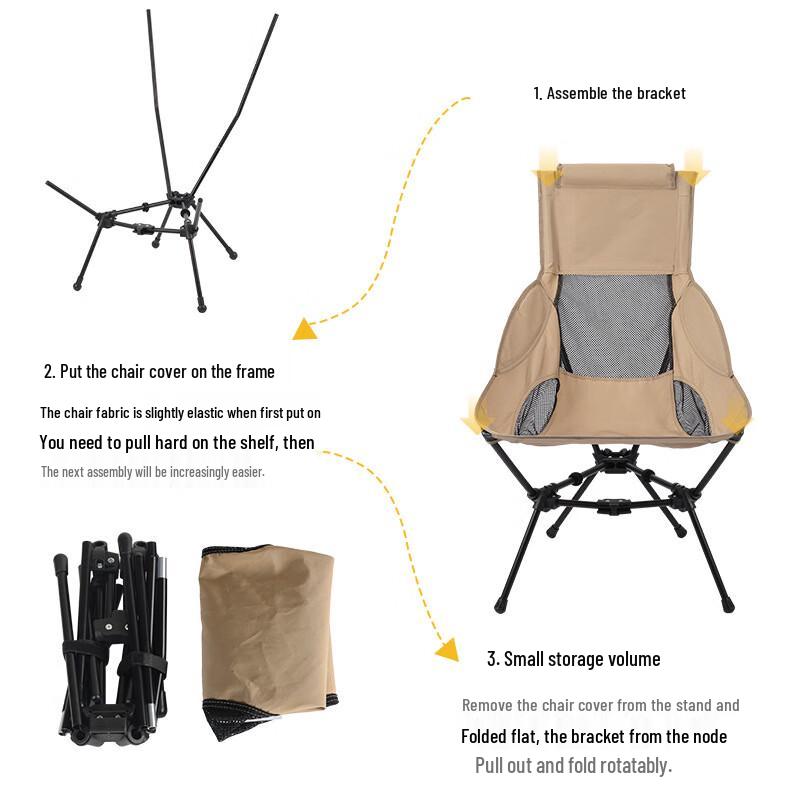 1. Assemble the bracket

2. Put the chair cover on the frame

The chair fabric is slightly elastic when first put on

You need to pull hard on the shelf, then

The next assembly will be increasingly easier.

3. Small storage volume

Remove the chair cover from the stand and

Folded flat, the bracket from the node

Pull out and fold rotatably.