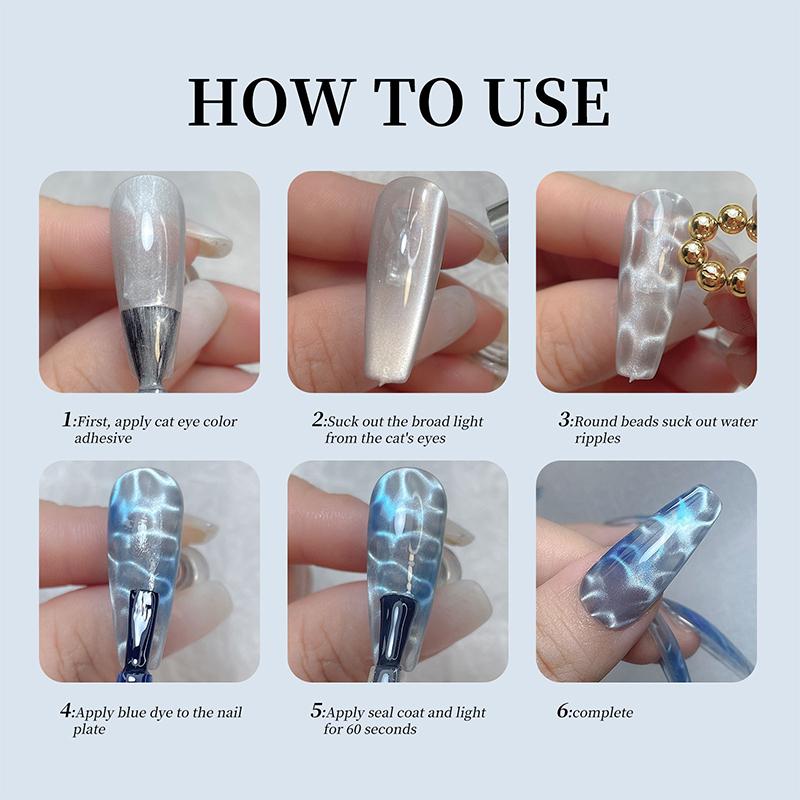 HOW TO USE

1:First, apply cat eye color adhesive

2:Suck out the broad light from the cat's eyes

3:Round beads suck out water ripples

4:Apply blue dye to the nail plate

5:Apply seal coat and light for 60 seconds

6:complete