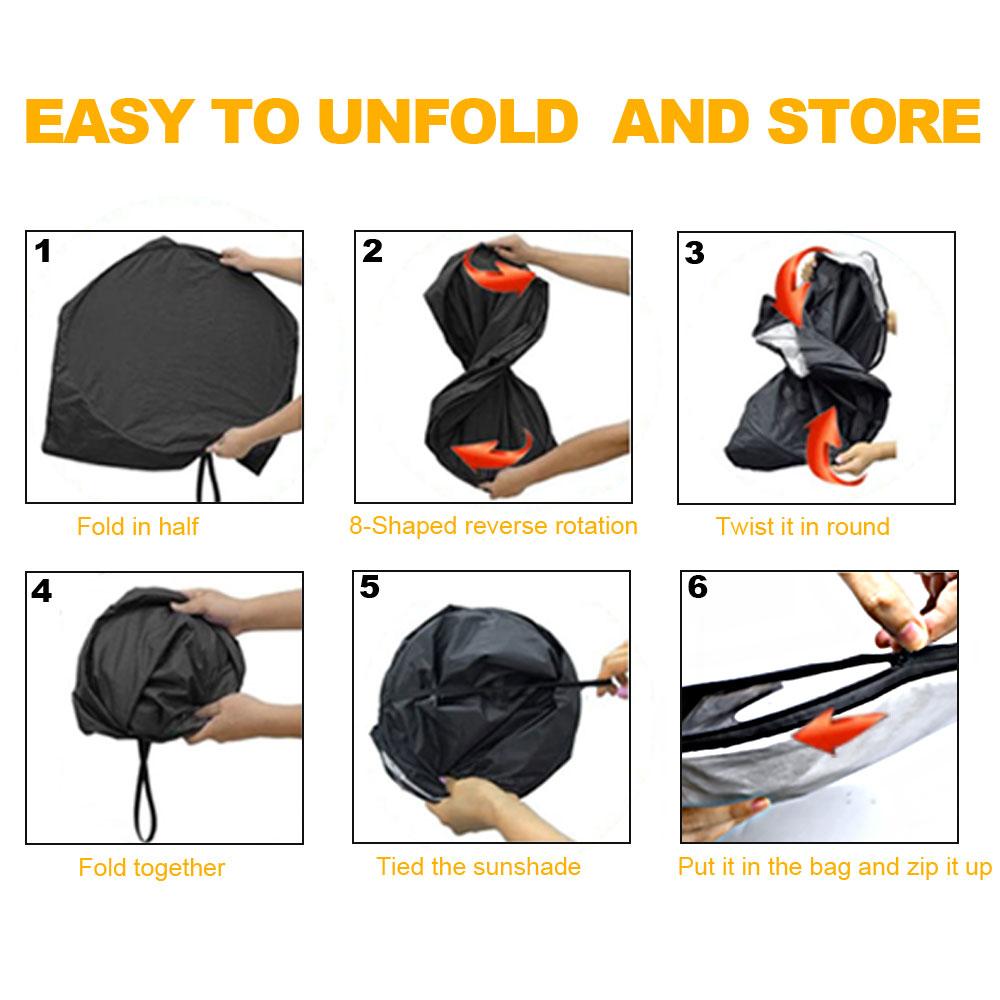 EASY TO UNFOLD AND STORE

1

Fold in half

2

8-Shaped reverse rotation

3

Twist it in round

4

Fold together

5

Tied the sunshade

6

Put it in the bag and zip it up