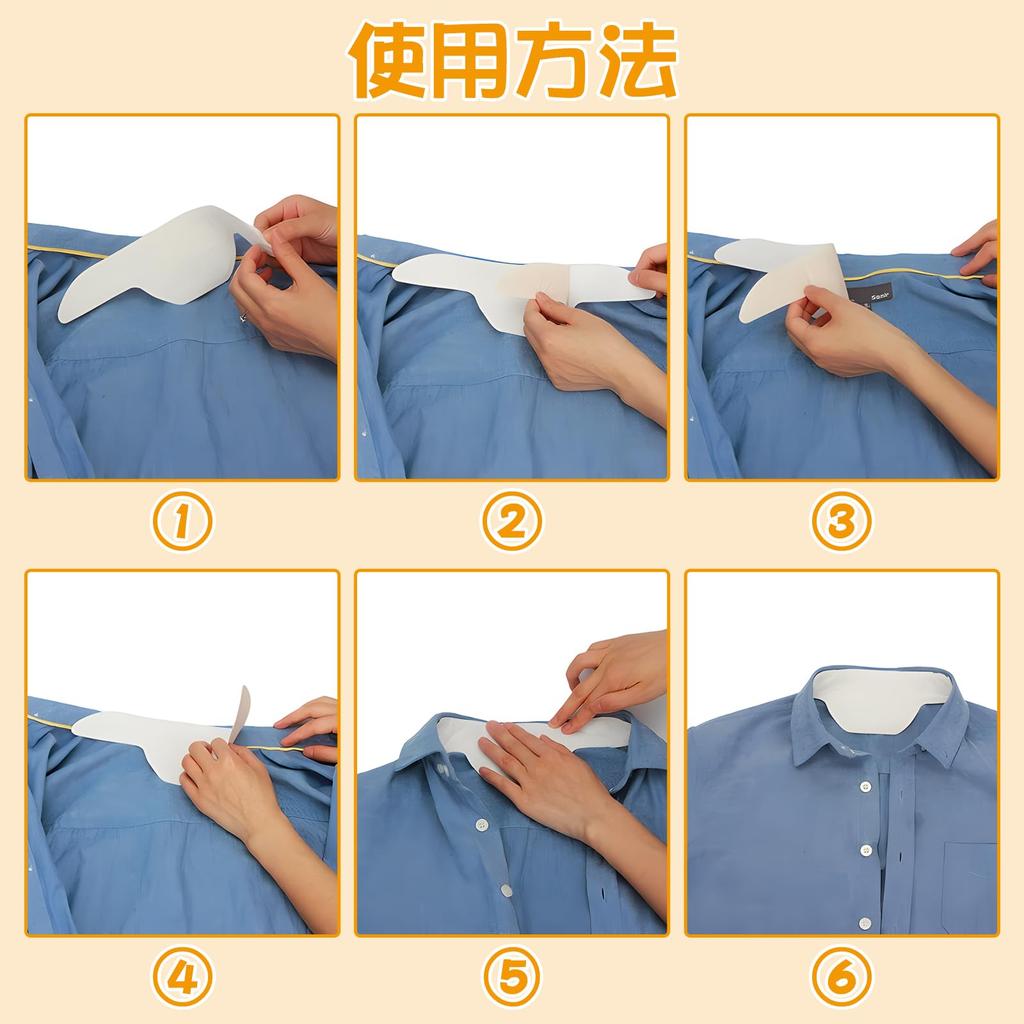 使用方法

①

②

③

④

⑤

⑥