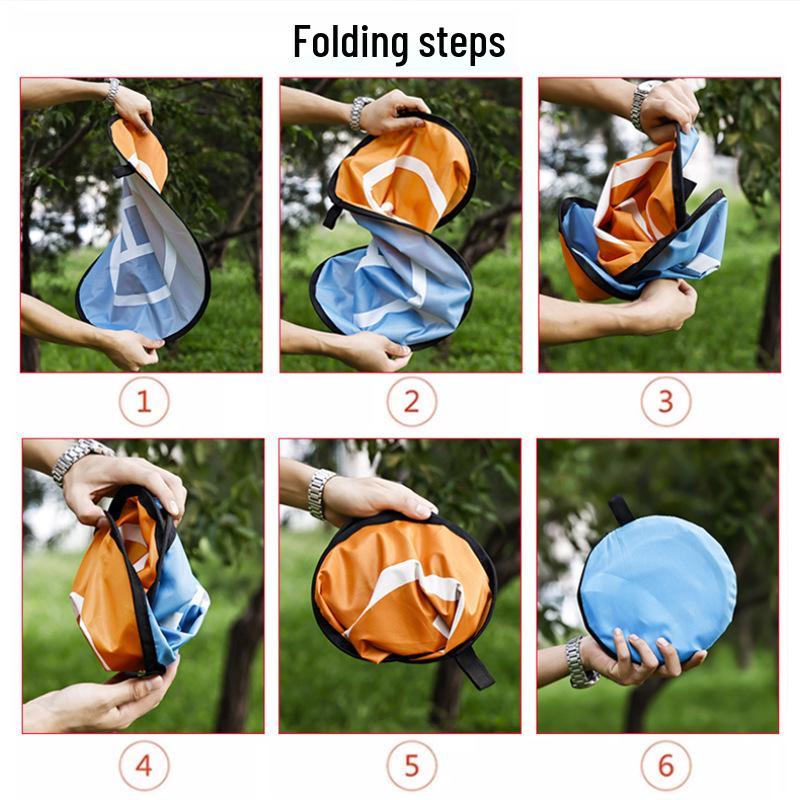 Folding steps

1

2

3

4

5

6