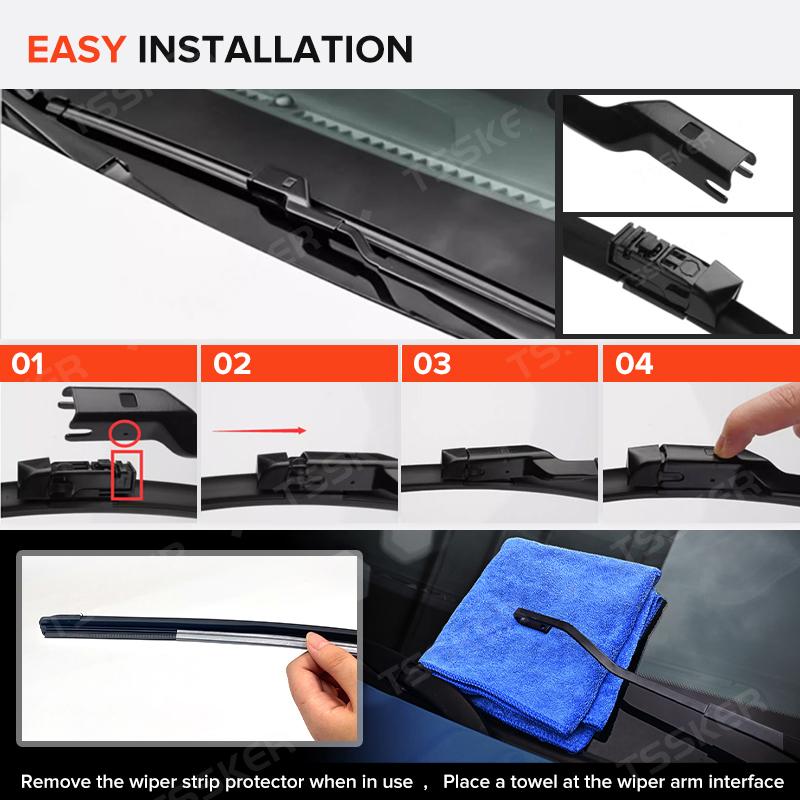 EASY INSTALLATION

TSSKER

01

02

03

04

Remove the wiper strip protector when in use ， Place a towel at the wiper arm interface