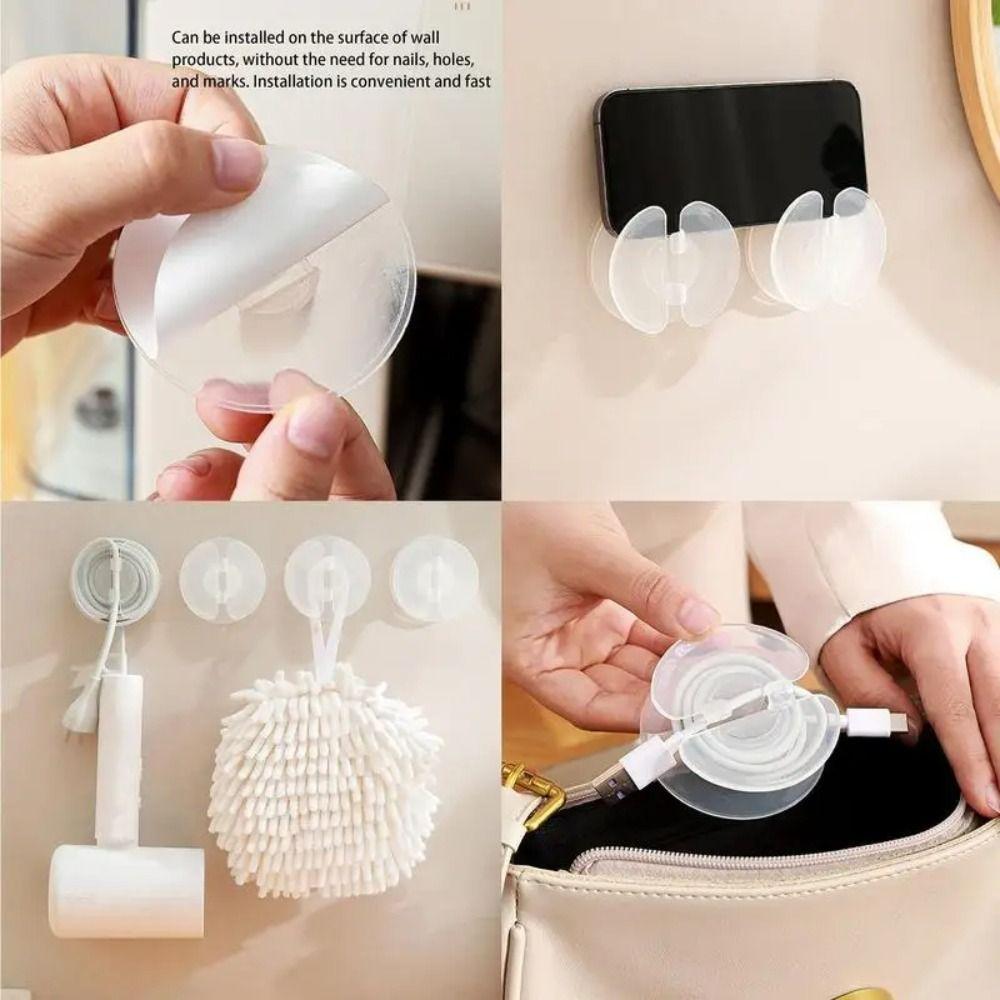 Can be installed on the surface of wall products, without the need for nails, holes, and marks. Installation is convenient and fast