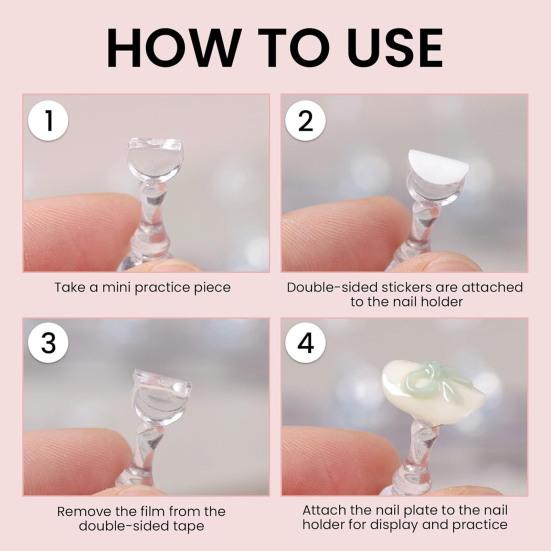 HOW TO USE

1

Take a mini practice piece

2

Double-sided stickers are attached to the nail holder

3

Remove the film from the double-sided tape

4

Attach the nail plate to the nail holder for display and practice