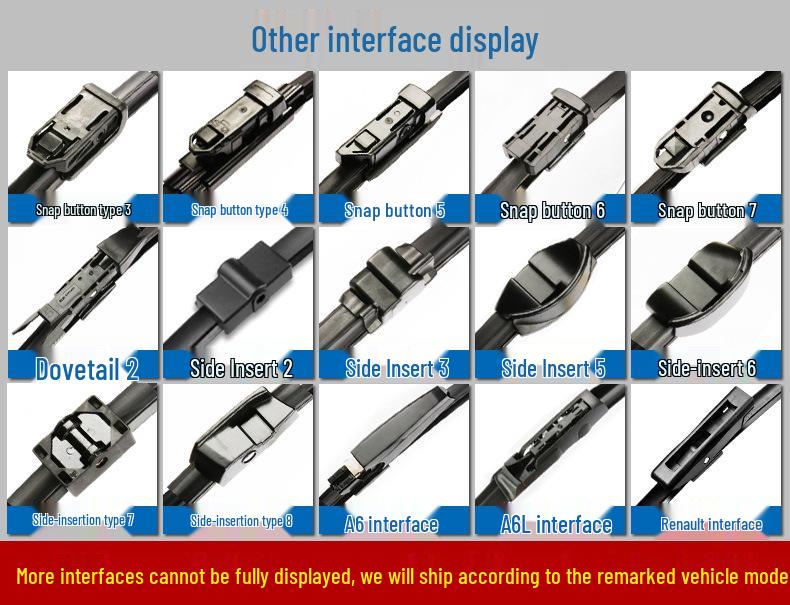 Other interface display

Snap button type 3

Snap button type 4

Snap button 5

Snap button 6

Snap button 7

Dovetail 2

Side Insert 2

Side Insert 3

Side Insert 5

Side-insert 6

Side-insertion type 7

Side-insertion type 8

A6 interface

A6L interface

Renault interface

More interfaces cannot be fully displayed, we will ship according to the remarked vehicle mode