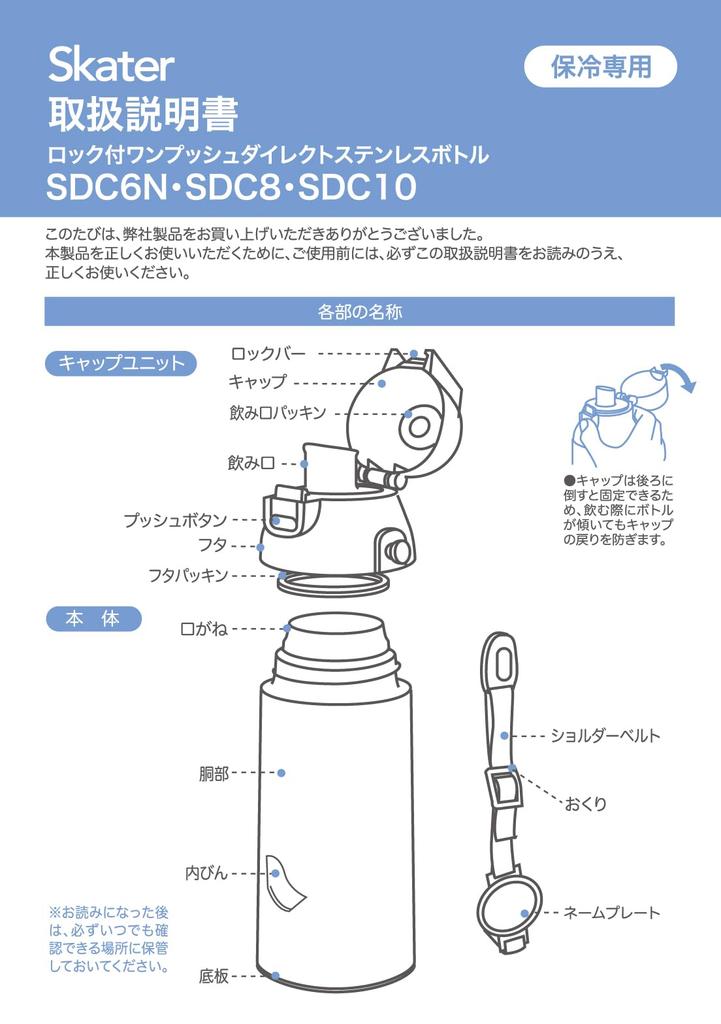 Skater

保冷専用

取扱説明書

ロック付ワンプッシュダイレクトステンレスボトル

SDC6N・SDC8・SDC10

このたびは、弊社製品をお買い上げいただきありがとうございました。
本製品を正しくお使いいただくために、ご使用前には、必ずこの取扱説明書をお読みのうえ、正しくお使いください。

各部の名称

キャップユニット

ロックバー

キャップ

飲み口パッキン

飲み口

プッシュボタン

フタ

フタパッキン

●キャップは後ろに倒すと固定できるため、飲む際にボトルが傾いてもキャップの戻りを防ぎます。

本 体

口がね

胴部

内びん

底板

ショルダーベルト

おくり

ネームプレート

※お読みになった後は、必ずいつでも確認できる場所に保管しておいてください。