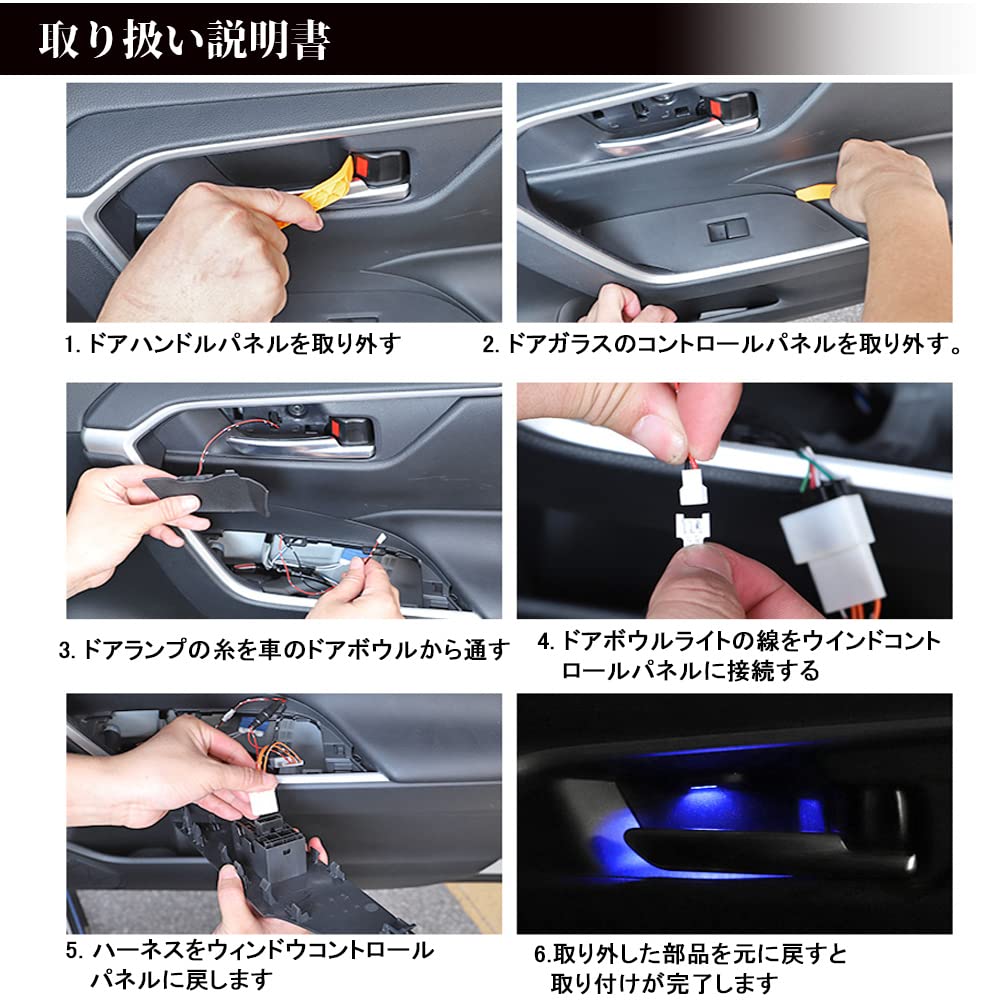 取り扱い説明書

1. ドアハンドルパネルを取り外す

2. ドアガラスのコントロールパネルを取り外す。

3. ドアランプの糸を車のドアボウルから通す

4. ドアボウルライトの線をウインドコントロールパネルに接続する

5. ハーネスをウィンドウコントロールパネルに戻します

6.取り外した部品を元に戻すと取り付けが完了します