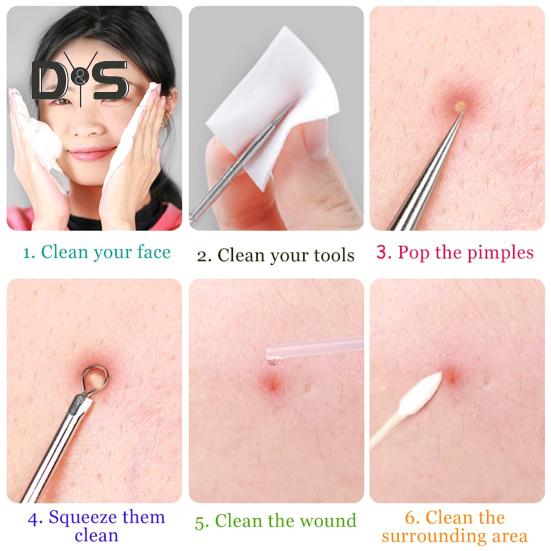 D&S

1. Clean your face

2. Clean your tools

3. Pop the pimples

4. Squeeze them clean

5. Clean the wound

6. Clean the surrounding area