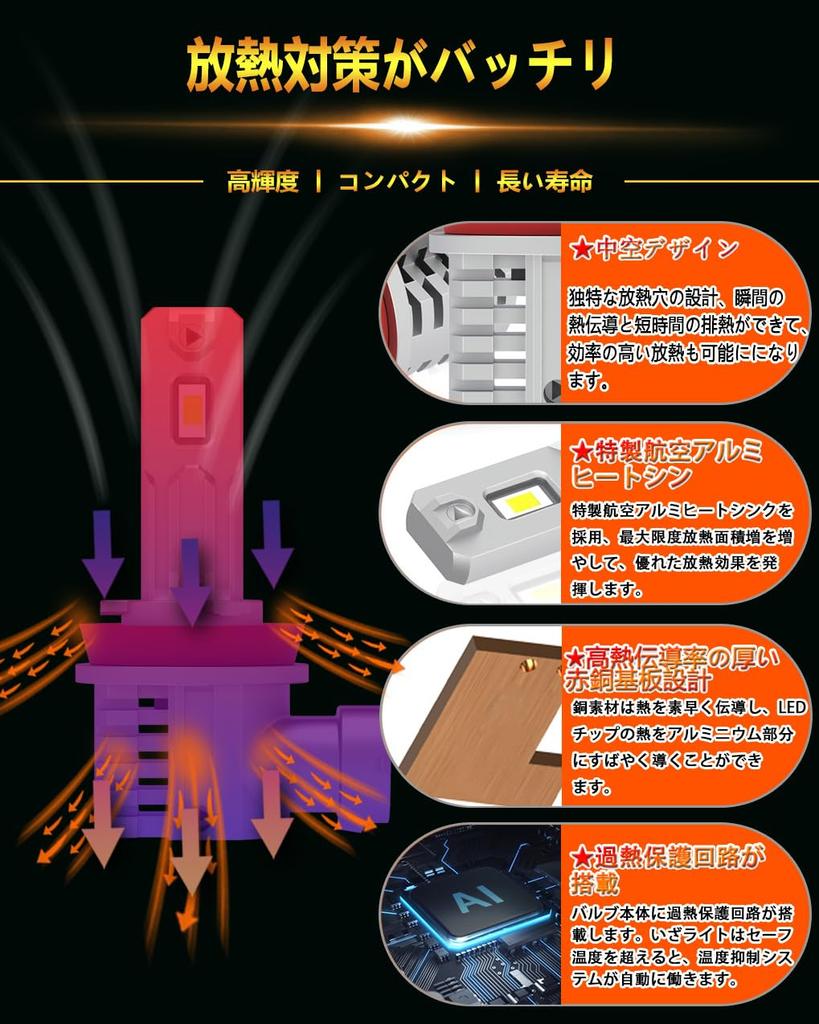 放熱対策がバッチリ

高輝度 | コンパクト | 長い寿命

★中空デザイン

独特な放熱穴の設計、瞬間の熱伝導と短時間の排熱ができて、効率の高い放熱も可能にになります。

★特製航空アルミヒートシン

特製航空アルミヒートシンクを採用、最大限度放熱面積増を増やして、優れた放熱効果を発揮します。

★高熱伝導率の厚い赤銅基板設計

銅素材は熱を素早く伝導し、LEDチップの熱をアルミニウム部分にすばやく導くことができます。

★過熱保護回路が搭載

AI

バルブ本体に過熱保護回路が搭載します。いざライトはセーフ温度を超えると、温度抑制システムが自動に働きます。