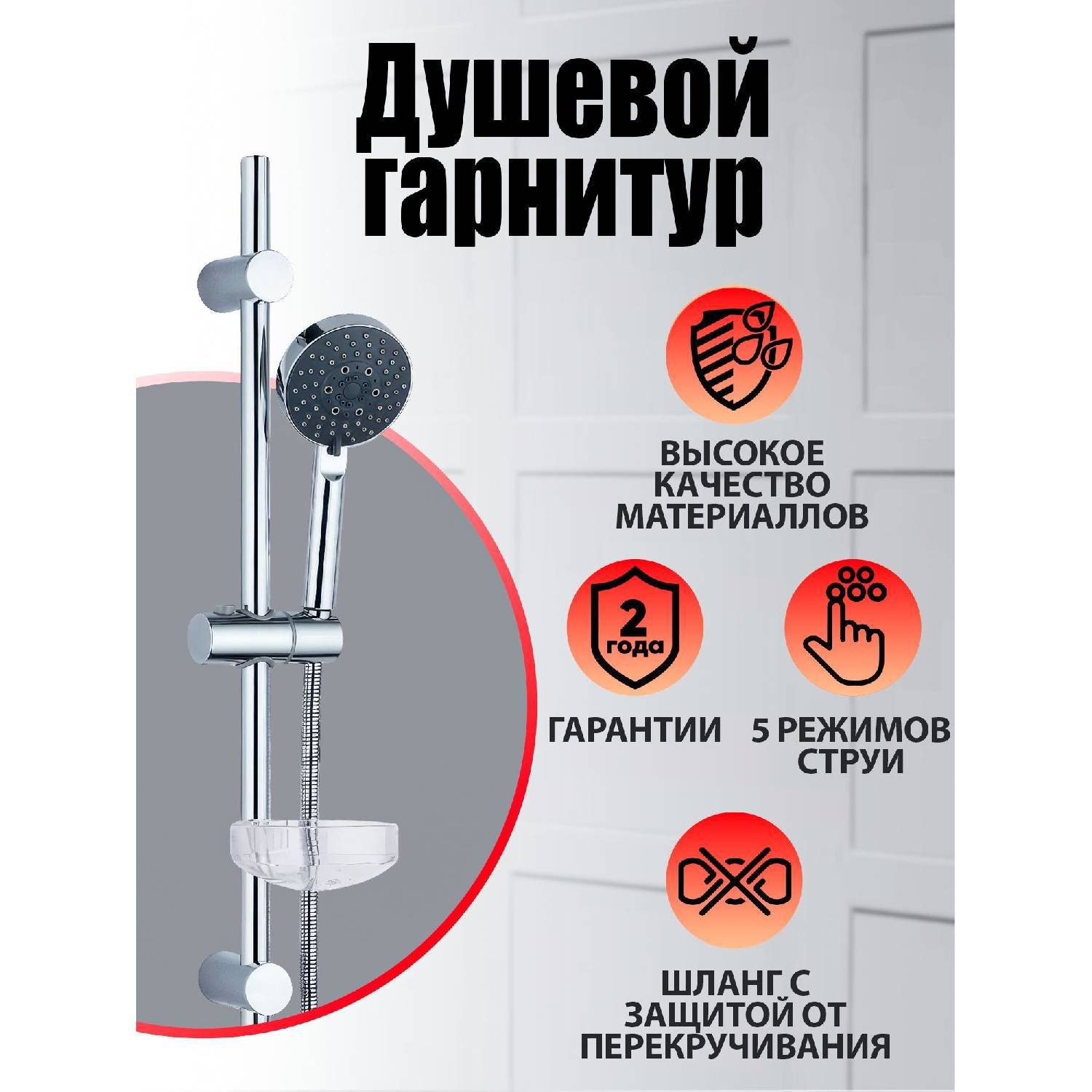 Душевой гарнитур

ВЫСОКОЕ КАЧЕСТВО МАТЕРИАЛЛОВ

2 года

ГАРАНТИИ

5 РЕЖИМОВ СТРУИ

ШЛАНГ С ЗАЩИТОЙ ОТ ПЕРЕКРУЧИВАНИЯ