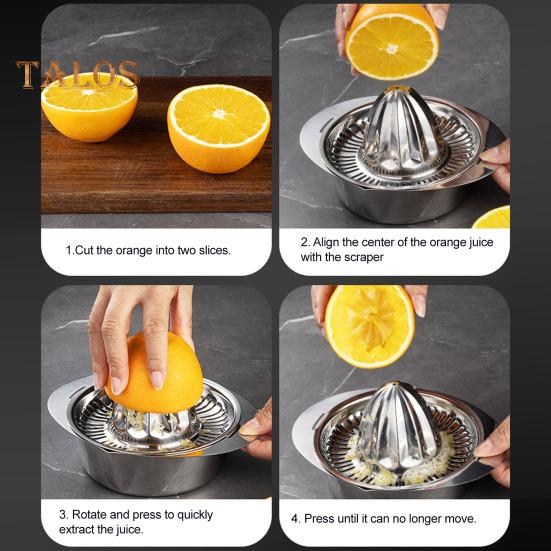 TALOS

1.Cut the orange into two slices.

2. Align the center of the orange juice with the scraper

3. Rotate and press to quickly extract the juice.

4. Press until it can no longer move.