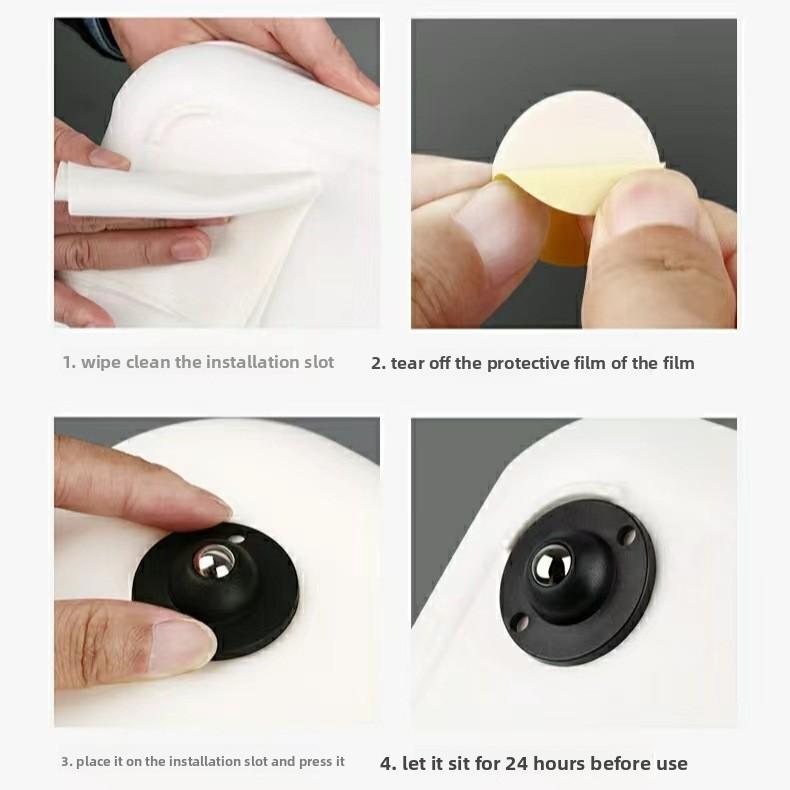 1. wipe clean the installation slot

2. tear off the protective film of the film

3. place it on the installation slot and press it

4. let it sit for 24 hours before use