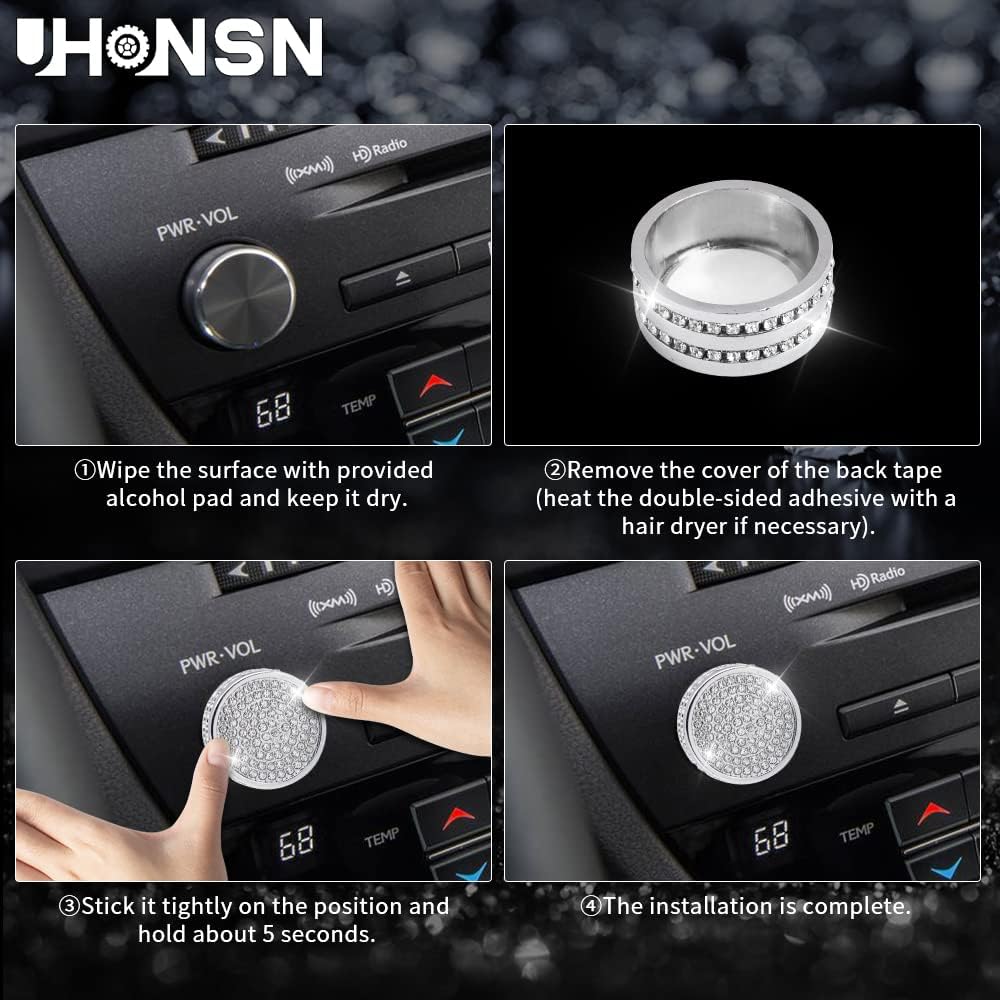 UHONSN

((XM)) HD Radio
PWR·VOL
68
TEMP

①Wipe the surface with provided alcohol pad and keep it dry.

②Remove the cover of the back tape (heat the double-sided adhesive with a hair dryer if necessary).

((XM)) HD
PWR·VOL
68
TEMP

③Stick it tightly on the position and hold about 5 seconds.

((XM)) HD Radio
PWR·VOL
68
TEMP

④The installation is complete.