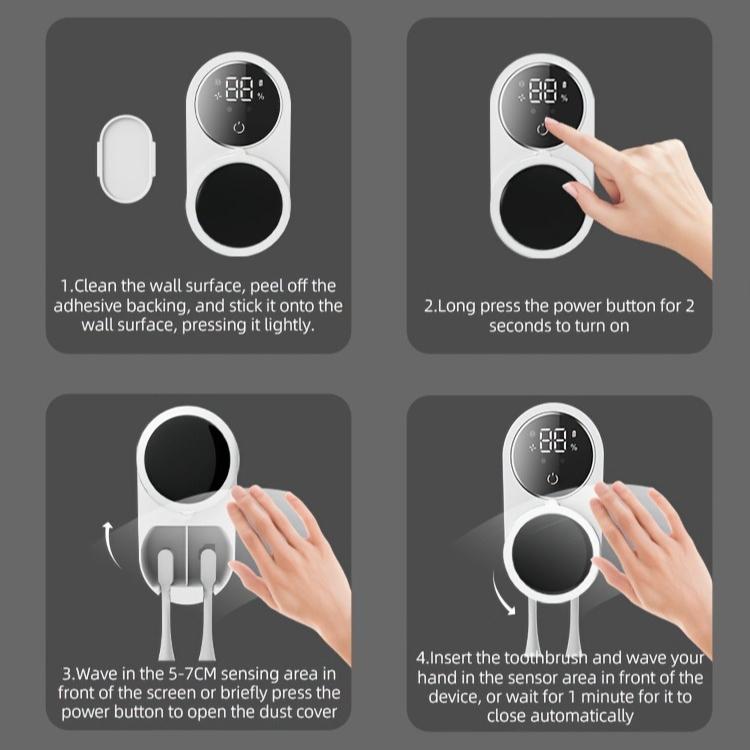 88 %

1.Clean the wall surface, peel off the adhesive backing, and stick it onto the wall surface, pressing it lightly.

88 %

2.Long press the power button for 2 seconds to turn on

3.Wave in the 5-7CM sensing area in front of the screen or briefly press the power button to open the dust cover

88 %

4.Insert the toothbrush and wave your hand in the sensor area in front of the device, or wait for 1 minute for it to close automatically