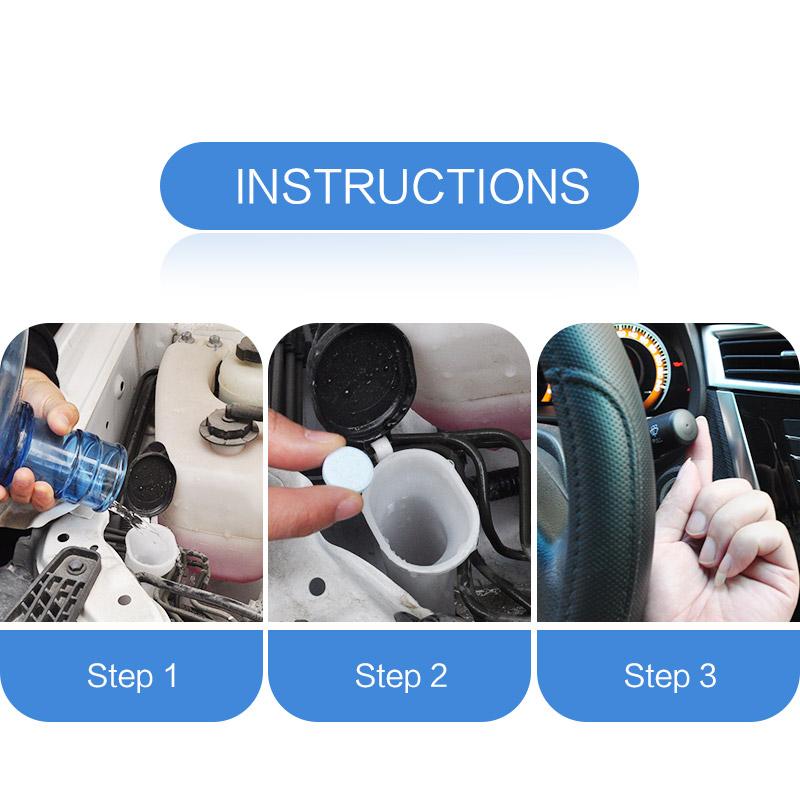 INSTRUCTIONS

Step 1

Step 2

Step 3