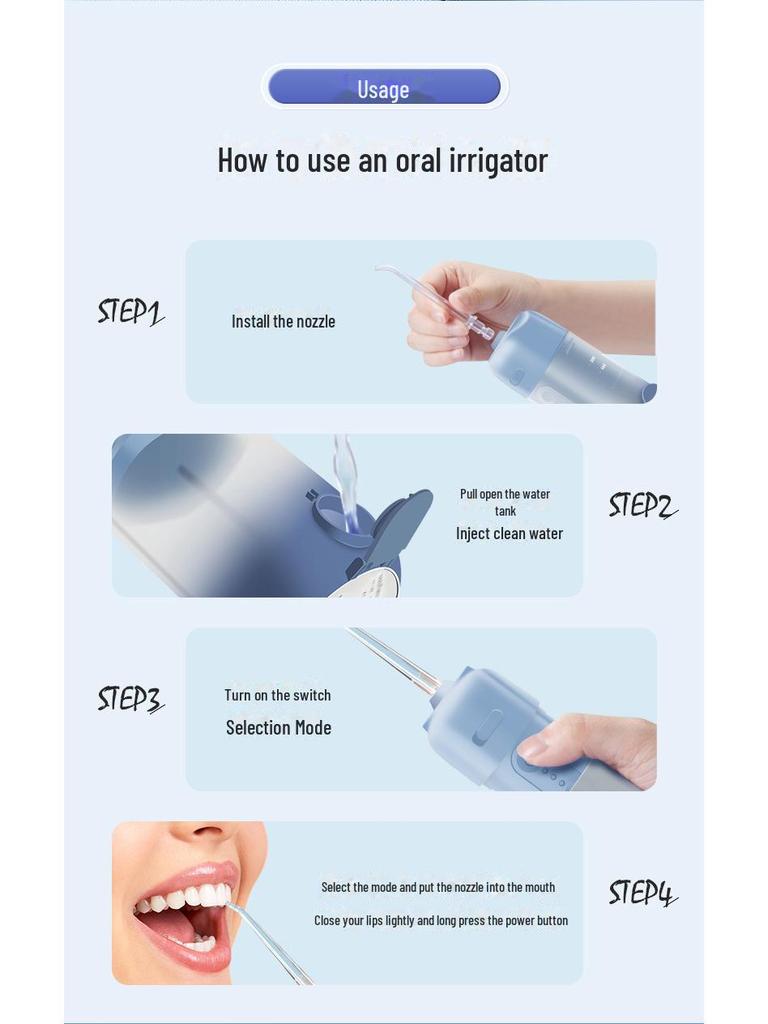 Usage

How to use an oral irrigator

STEP1

Install the nozzle

Pull open the water tank

Inject clean water

STEP2

STEP3

Turn on the switch

Selection Mode

Select the mode and put the nozzle into the mouth

Close your lips lightly and long press the power button

STEP4