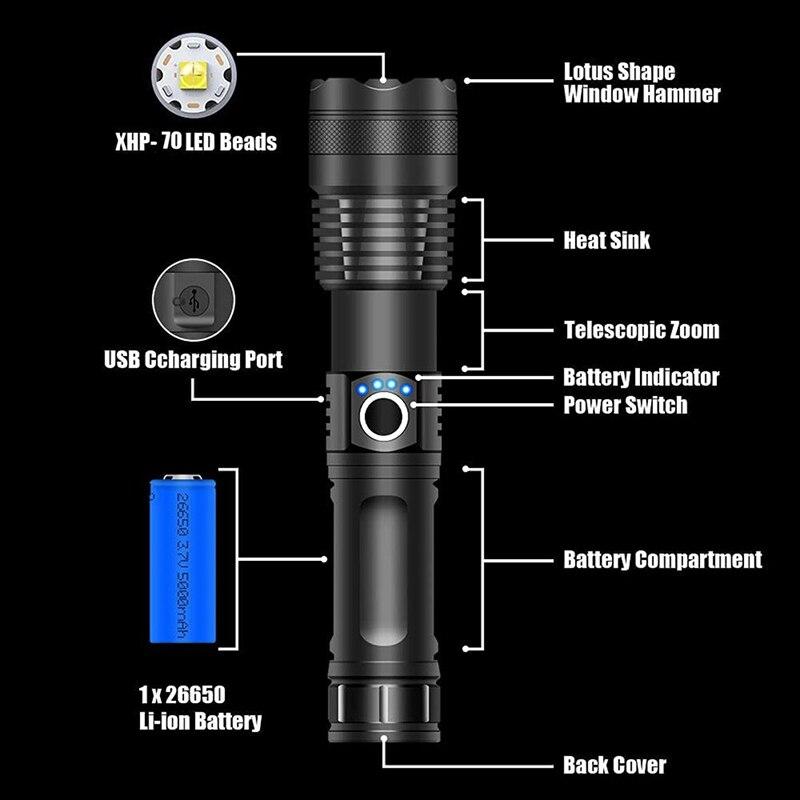 XHP- 70 LED Beads

Lotus Shape
Window Hammer

Heat Sink

USB Ccharging Port

Telescopic Zoom

Battery Indicator

Power Switch

26650 3.7V 5000mAh

Battery Compartment

1 x 26650
Li-ion Battery

Back Cover