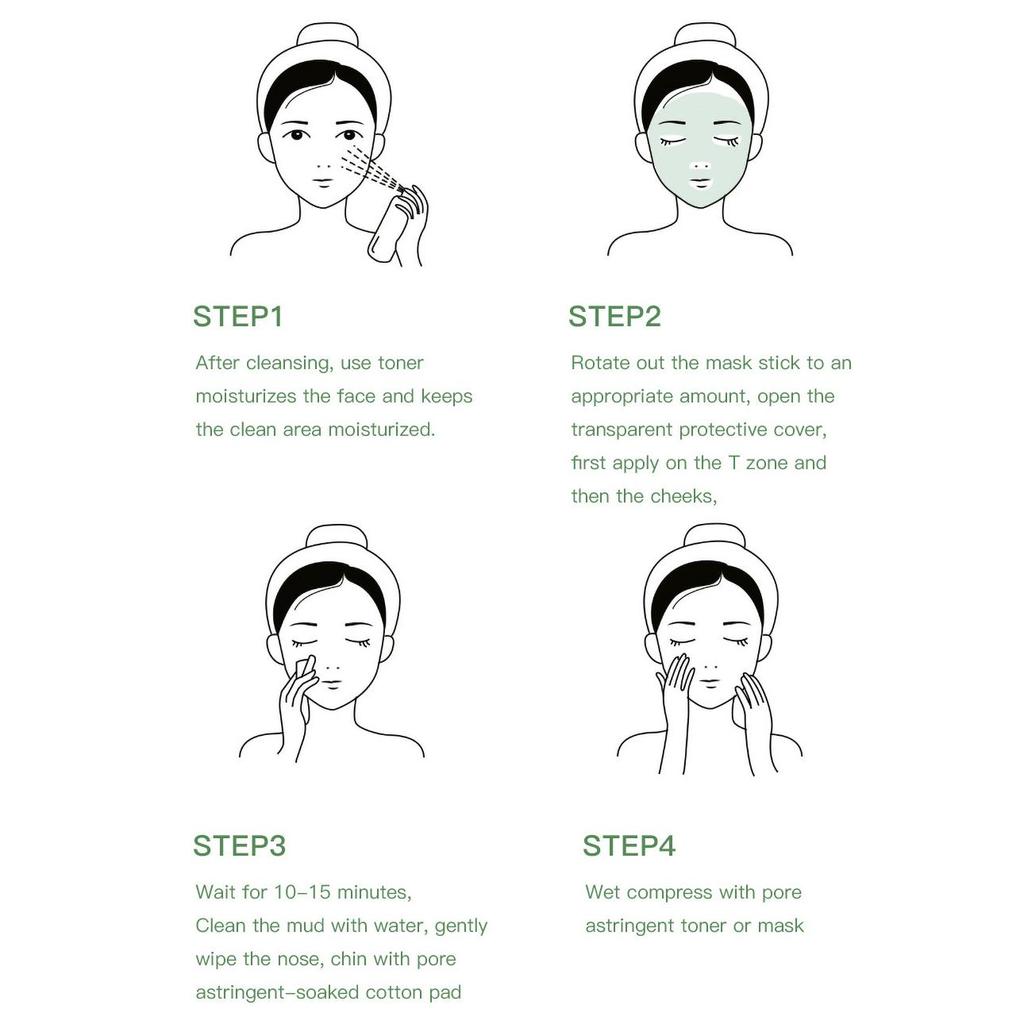 STEP1
After cleansing, use toner moisturizes the face and keeps the clean area moisturized.

STEP2
Rotate out the mask stick to an appropriate amount, open the transparent protective cover, first apply on the T zone and then the cheeks,

STEP3
Wait for 10-15 minutes,
Clean the mud with water, gently wipe the nose, chin with pore astringent-soaked cotton pad

STEP4
Wet compress with pore astringent toner or mask