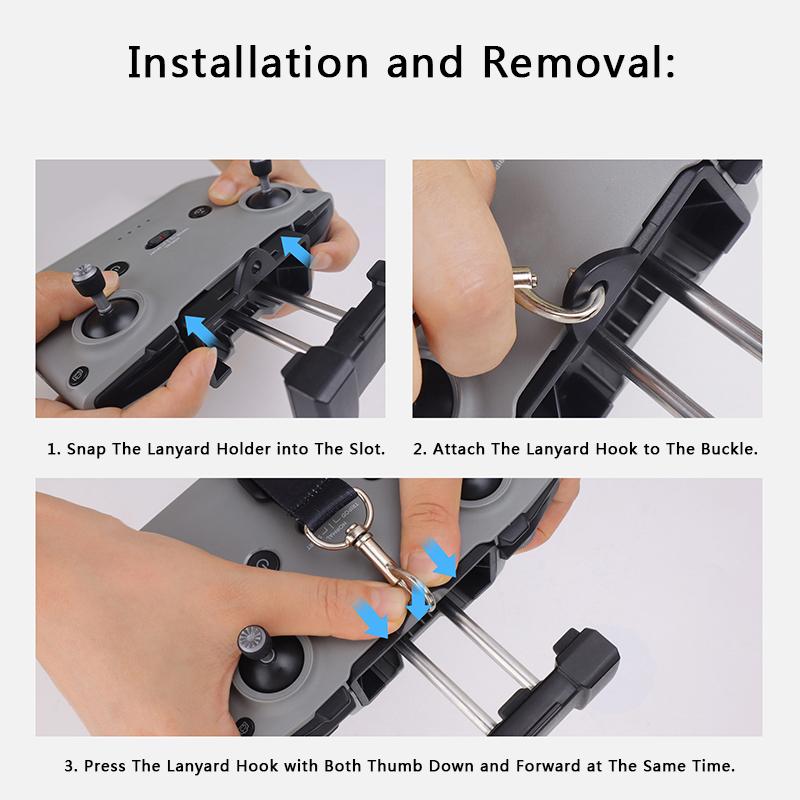 Installation and Removal:

1. Snap The Lanyard Holder into The Slot.

2. Attach The Lanyard Hook to The Buckle.

3. Press The Lanyard Hook with Both Thumb Down and Forward at The Same Time.