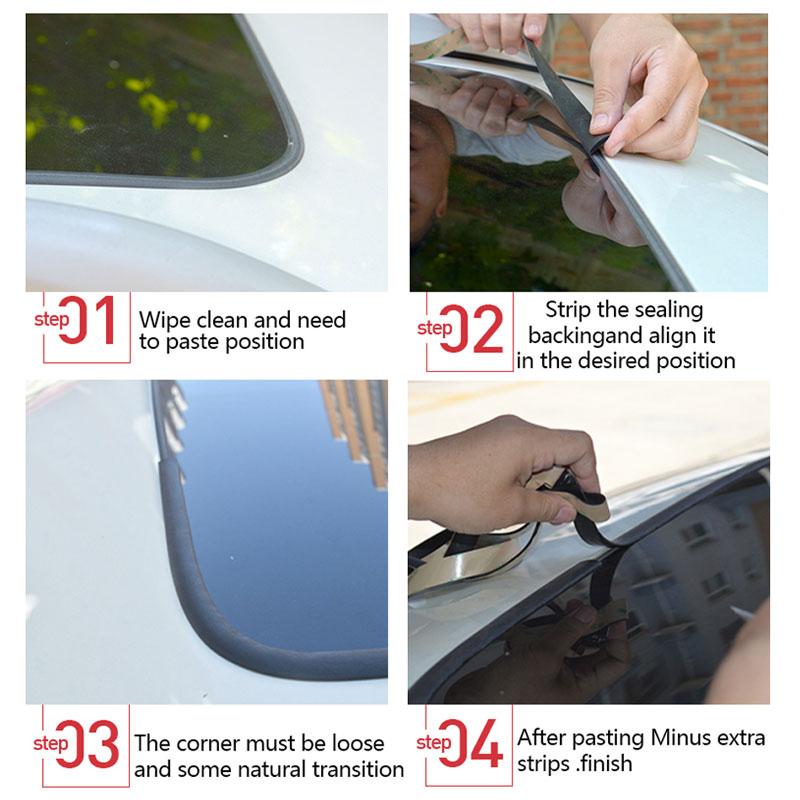 step 01 Wipe clean and need to paste position

step 02 Strip the sealing backingand align it in the desired position

step 03 The corner must be loose and some natural transition

step 04 After pasting Minus extra strips .finish