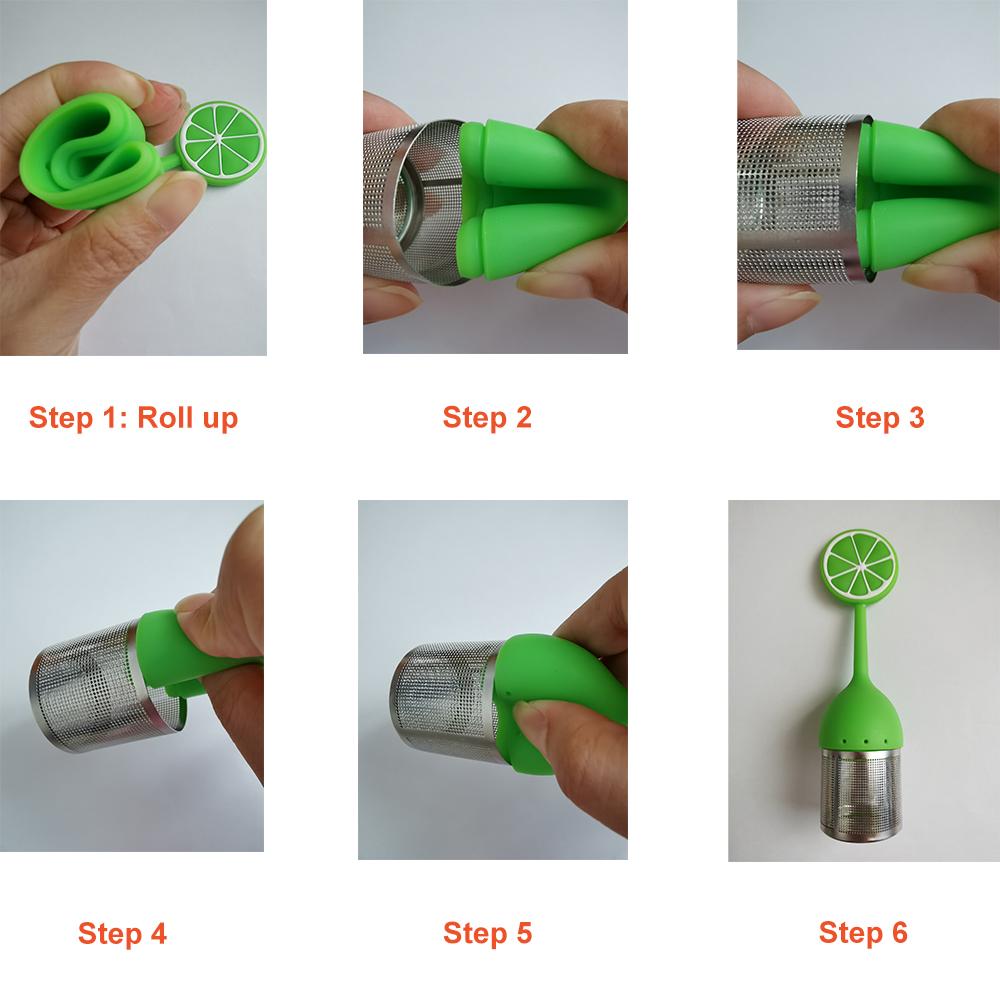 Step 1: Roll up

Step 2

Step 3

Step 4

Step 5

Step 6